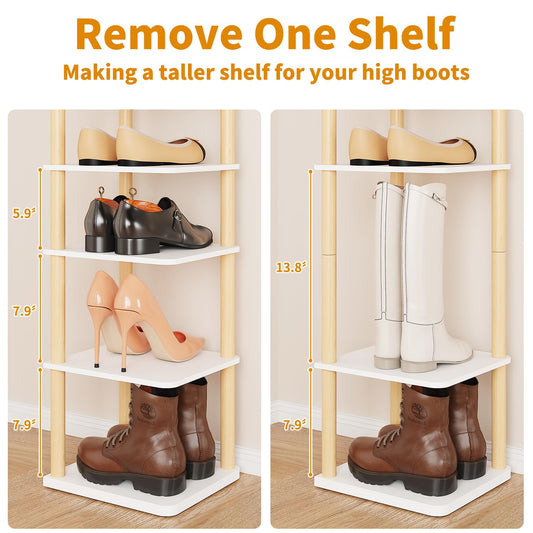 Remove One Shelf
Making a taller shelf for your high boots

5.9"
7.9"
7.9"

13.8"
7.9"