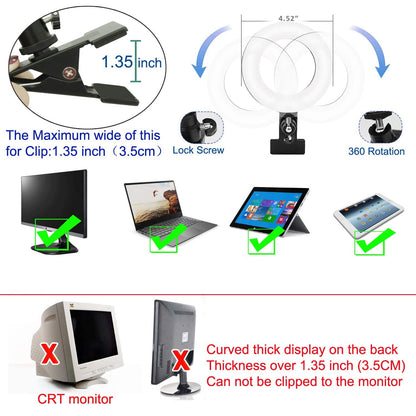 1.35 inch

The Maximum wide of this for Clip:1.35 inch（3.5cm）

4.52"

Lock Screw

360 Rotation

X

CRT monitor

X

Curved thick display on the back
Thickness over 1.35 inch (3.5CM)
Can not be clipped to the monitor