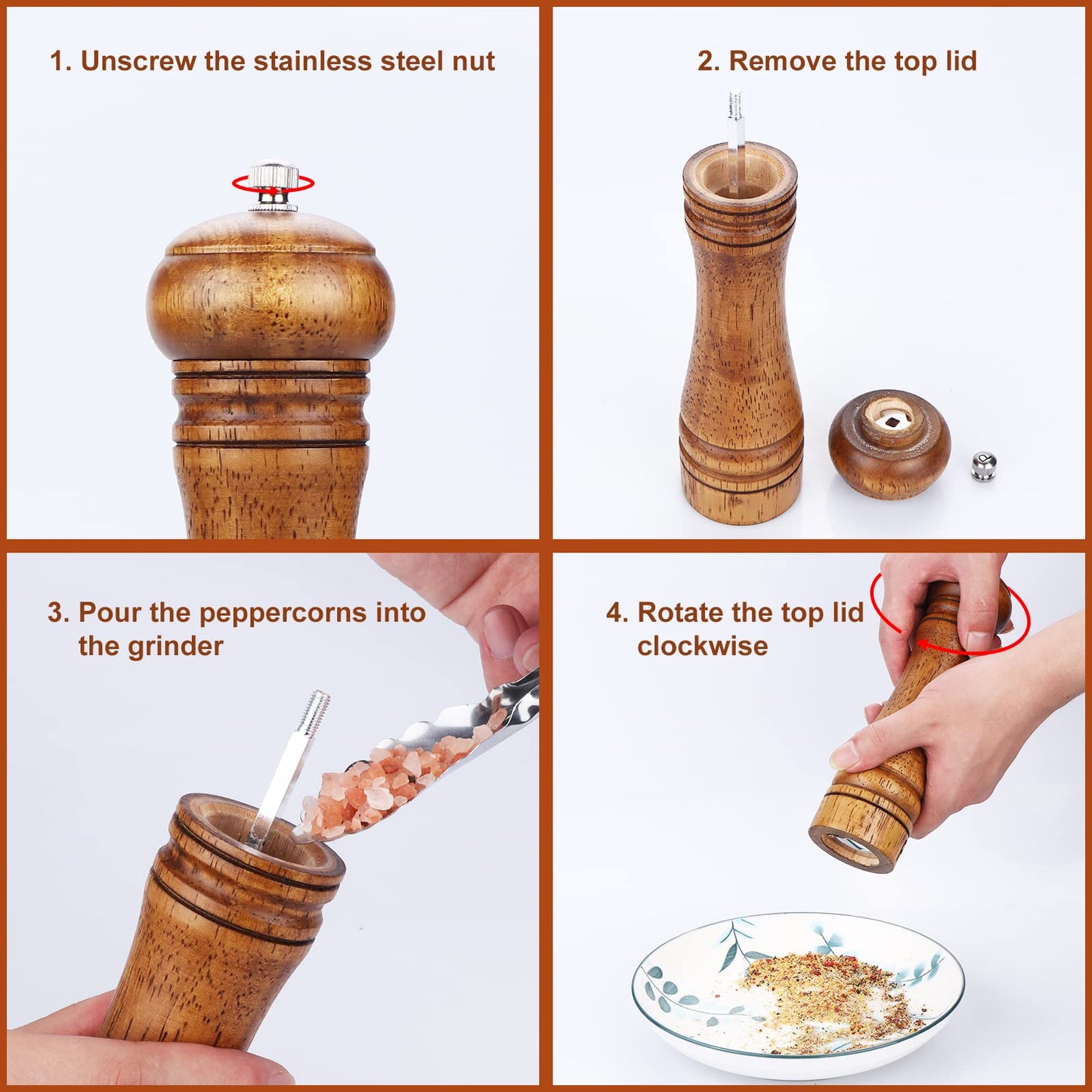 1. Unscrew the stainless steel nut

2. Remove the top lid

3. Pour the peppercorns into the grinder

4. Rotate the top lid clockwise