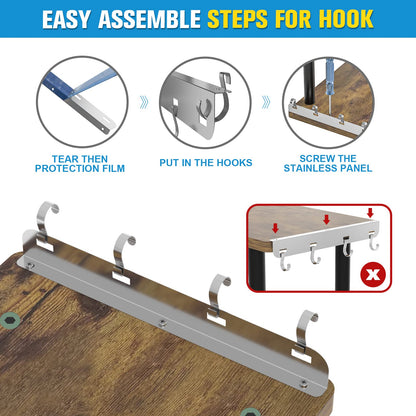 EASY ASSEMBLE STEPS FOR HOOK

TEAR THEN PROTECTION FILM

PUT IN THE HOOKS

SCREW THE STAINLESS PANEL

X