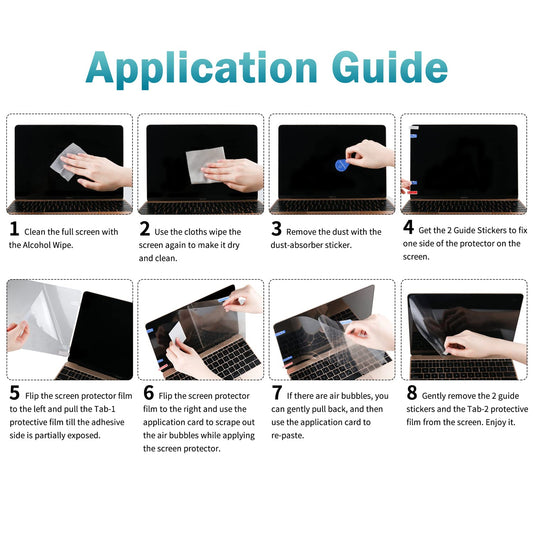 Application Guide

1 Clean the full screen with the Alcohol Wipe.

2 Use the cloths wipe the screen again to make it dry and clean.

3 Remove the dust with the dust-absorber sticker.

4 Get the 2 Guide Stickers to fix one side of the protector on the screen.

5 Flip the screen protector film to the left and pull the Tab-1 protective film till the adhesive side is partially exposed.

6 Flip the screen protector film to the right and use the application card to scrape out the air bubbles while applying the screen protector.

7 If there are air bubbles, you can gently pull back, and then use the application card to re-paste.

8 Gently remove the 2 guide stickers and the Tab-2 protective film from the screen. Enjoy it.