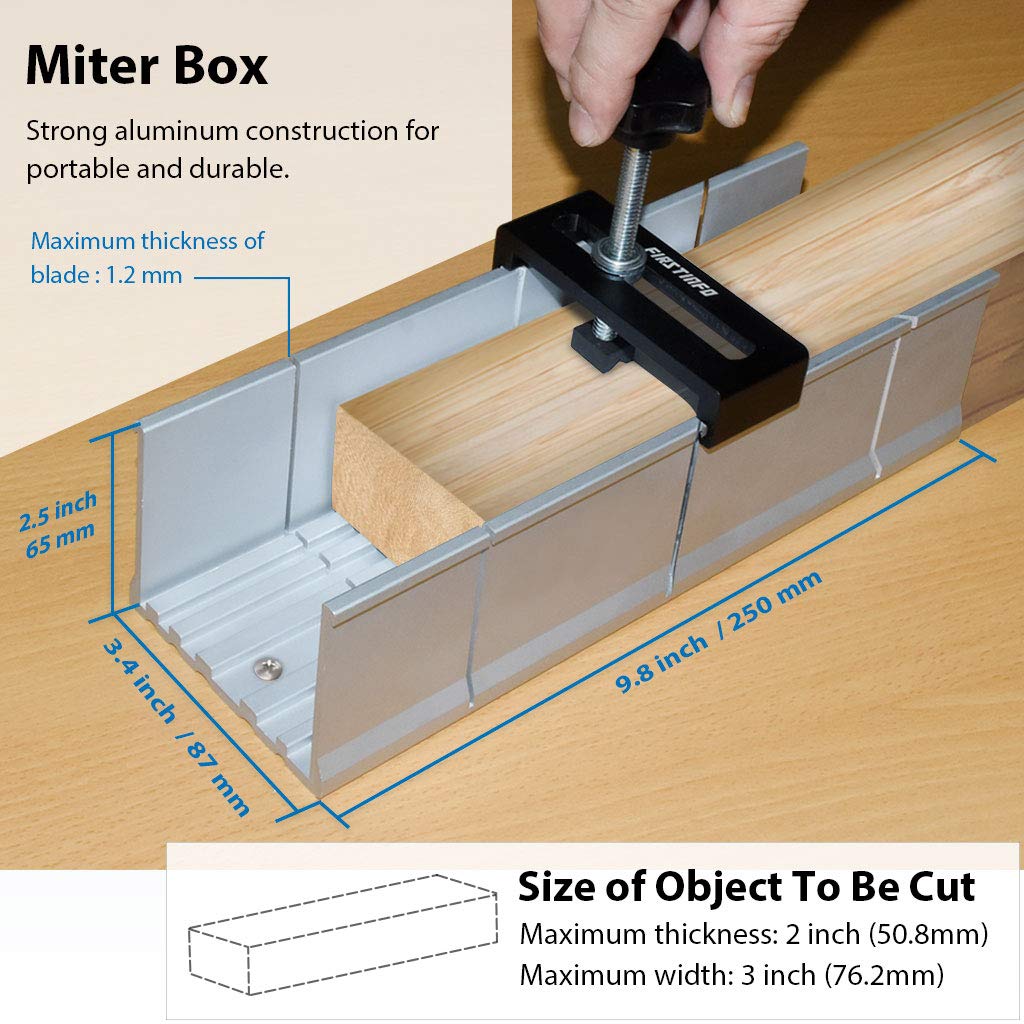 Miter Box

Strong aluminum construction for portable and durable.

Maximum thickness of blade : 1.2 mm

FIRSTINFO

2.5 inch
65 mm

3.4 inch / 87 mm

9.8 inch / 250 mm

Size of Object To Be Cut
Maximum thickness: 2 inch (50.8mm)
Maximum width: 3 inch (76.2mm)