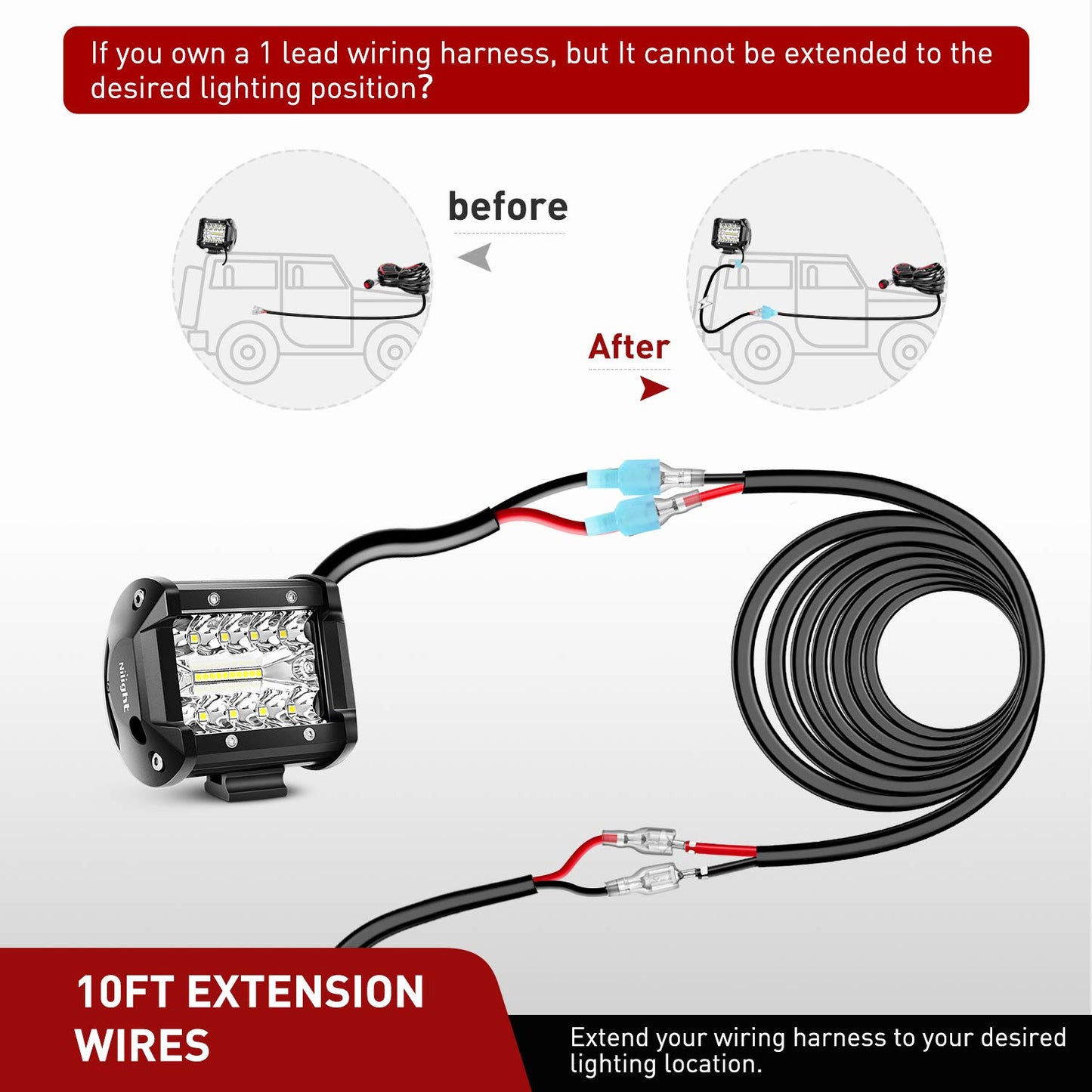 If you own a 1 lead wiring harness, but It cannot be extended to the desired lighting position?

before

After

Nilight

10FT EXTENSION WIRES

Extend your wiring harness to your desired lighting location.