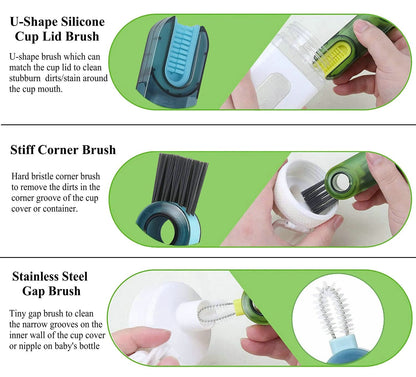 U-Shape Silicone Cup Lid Brush

U-shape brush which can match the cup lid to clean stubburn dirts/stain around the cup mouth.

Stiff Corner Brush

Hard bristle corner brush to remove the dirts in the corner groove of the cup cover or container.

Stainless Steel Gap Brush

Tiny gap brush to clean the narrow grooves on the inner wall of the cup cover or nipple on baby's bottle