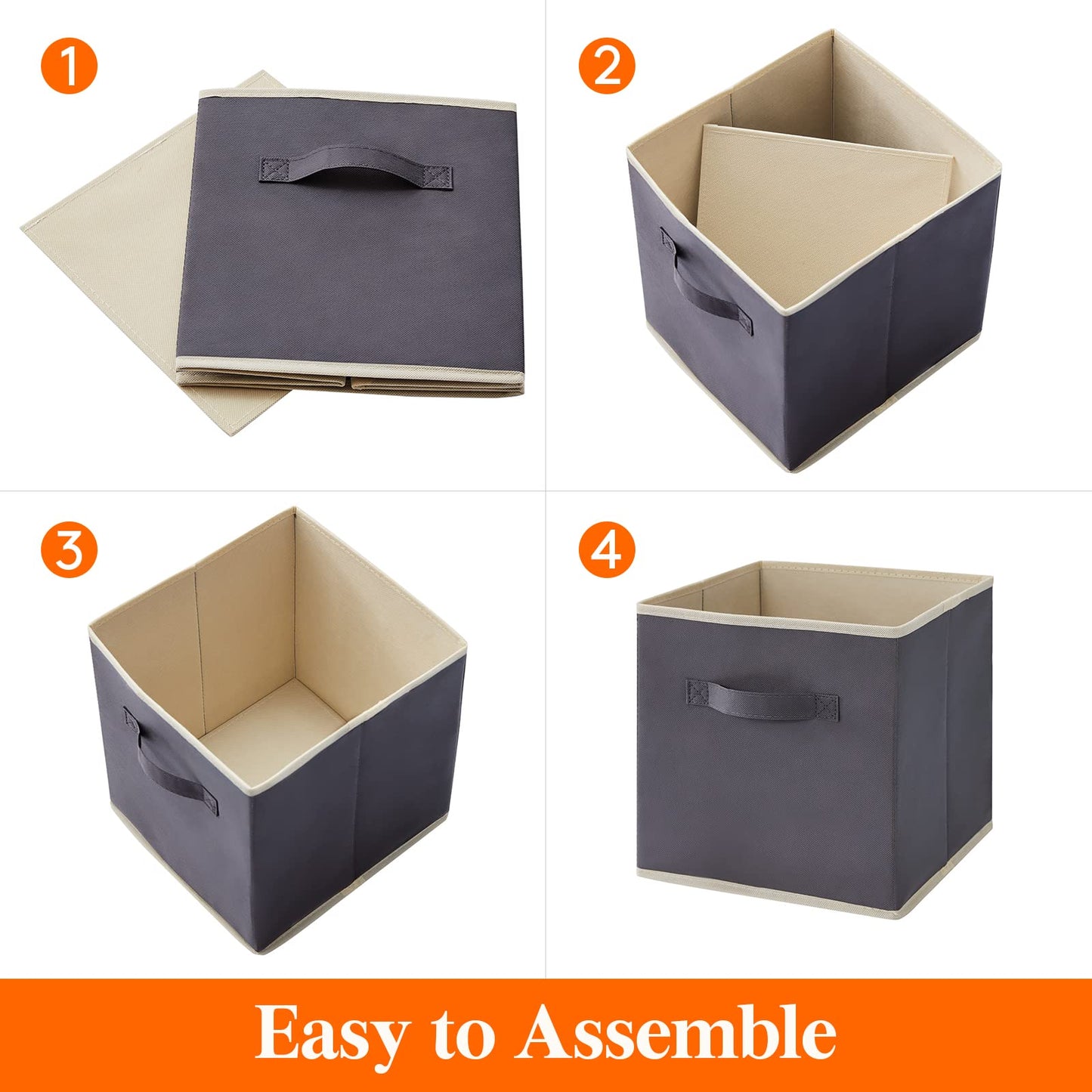 1

2

3

4

Easy to Assemble