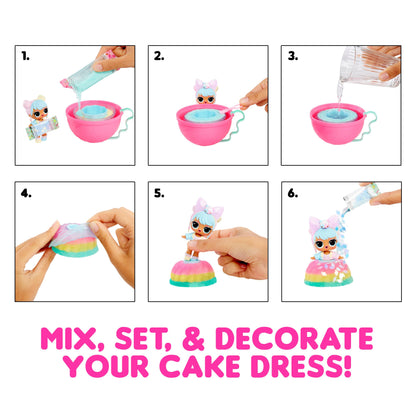 1.

2.

3.

4.

5.

6.

MIX, SET, & DECORATE YOUR CAKE DRESS!