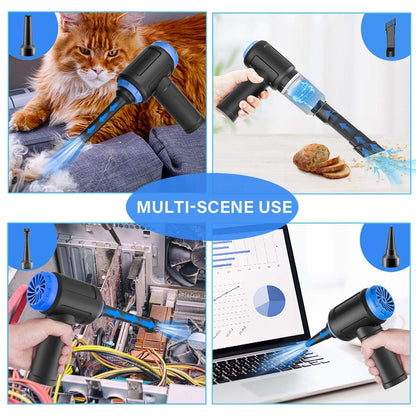 MULTI-SCENE USE