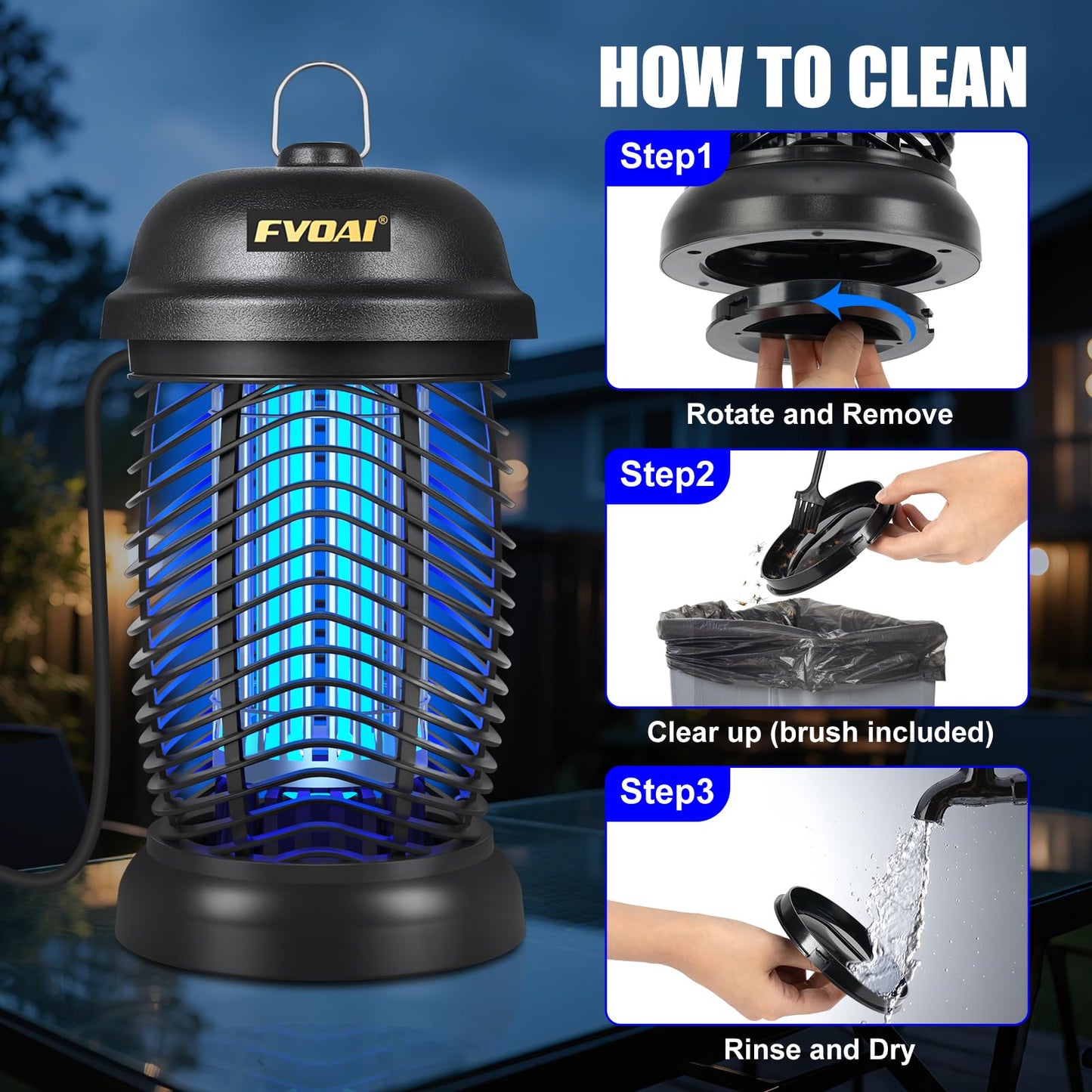 FVOAI®

HOW TO CLEAN

Step1

Rotate and Remove

Step2

Clear up (brush included)

Step3

Rinse and Dry