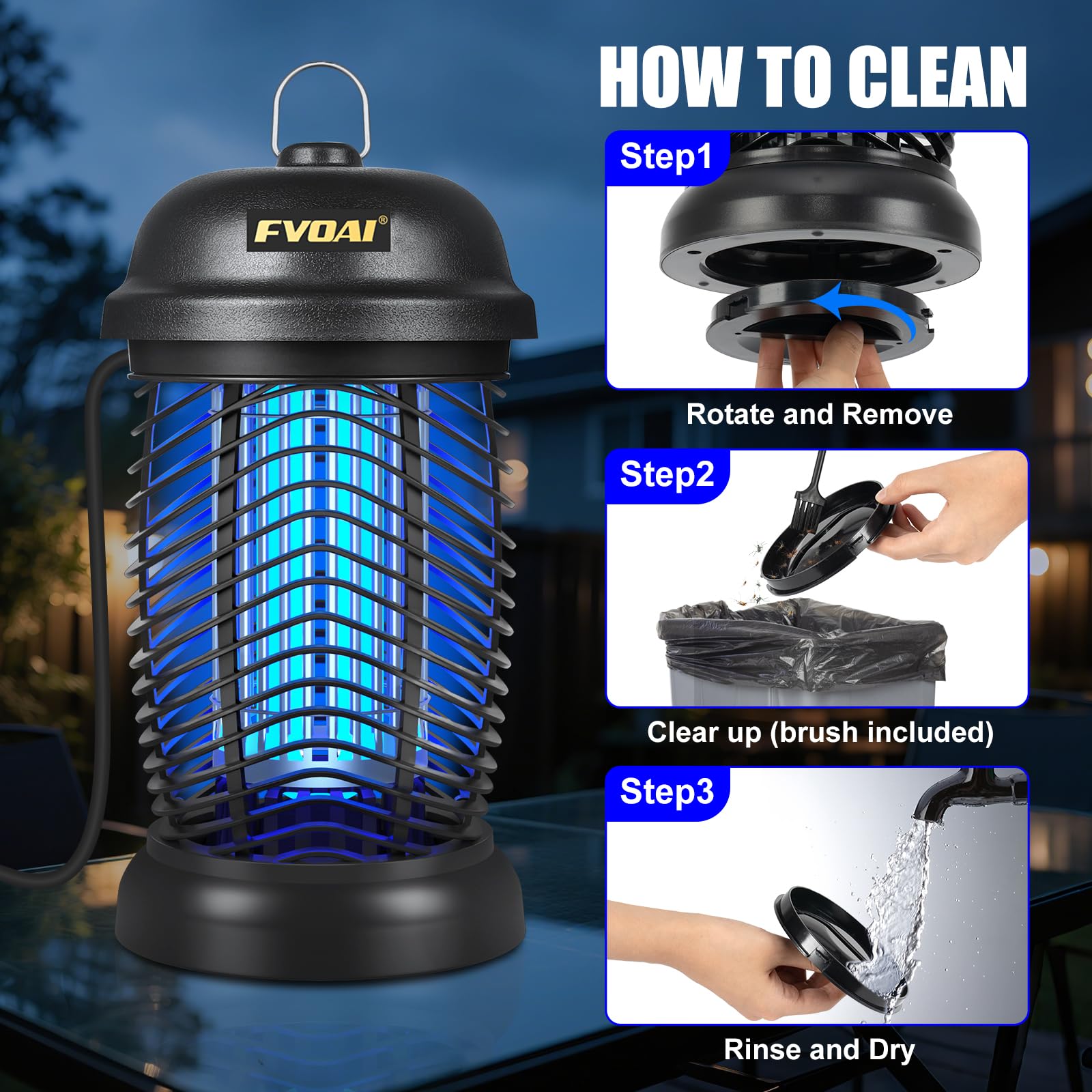 FVOAI®

HOW TO CLEAN

Step1

Rotate and Remove

Step2

Clear up (brush included)

Step3

Rinse and Dry