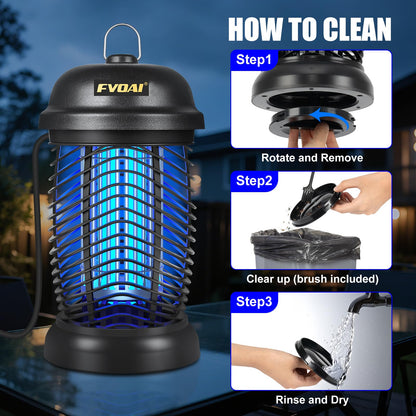 FVOAI®

HOW TO CLEAN

Step1

Rotate and Remove

Step2

Clear up (brush included)

Step3

Rinse and Dry