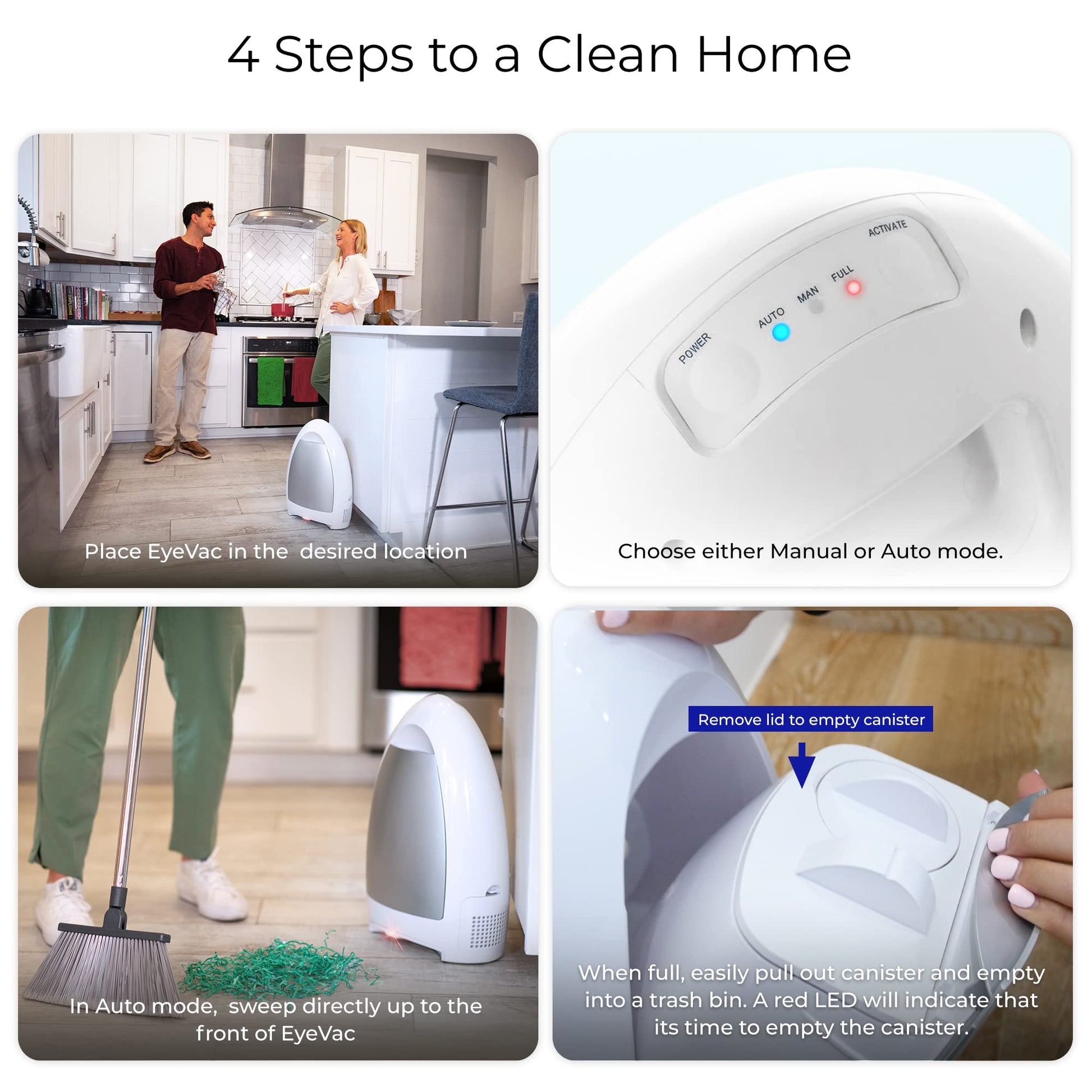 4 Steps to a Clean Home

Place EyeVac in the desired location

POWER
AUTO
MAN
FULL
ACTIVATE

Choose either Manual or Auto mode.

In Auto mode, sweep directly up to the front of EyeVac

Remove lid to empty canister

When full, easily pull out canister and empty into a trash bin. A red LED will indicate that its time to empty the canister.