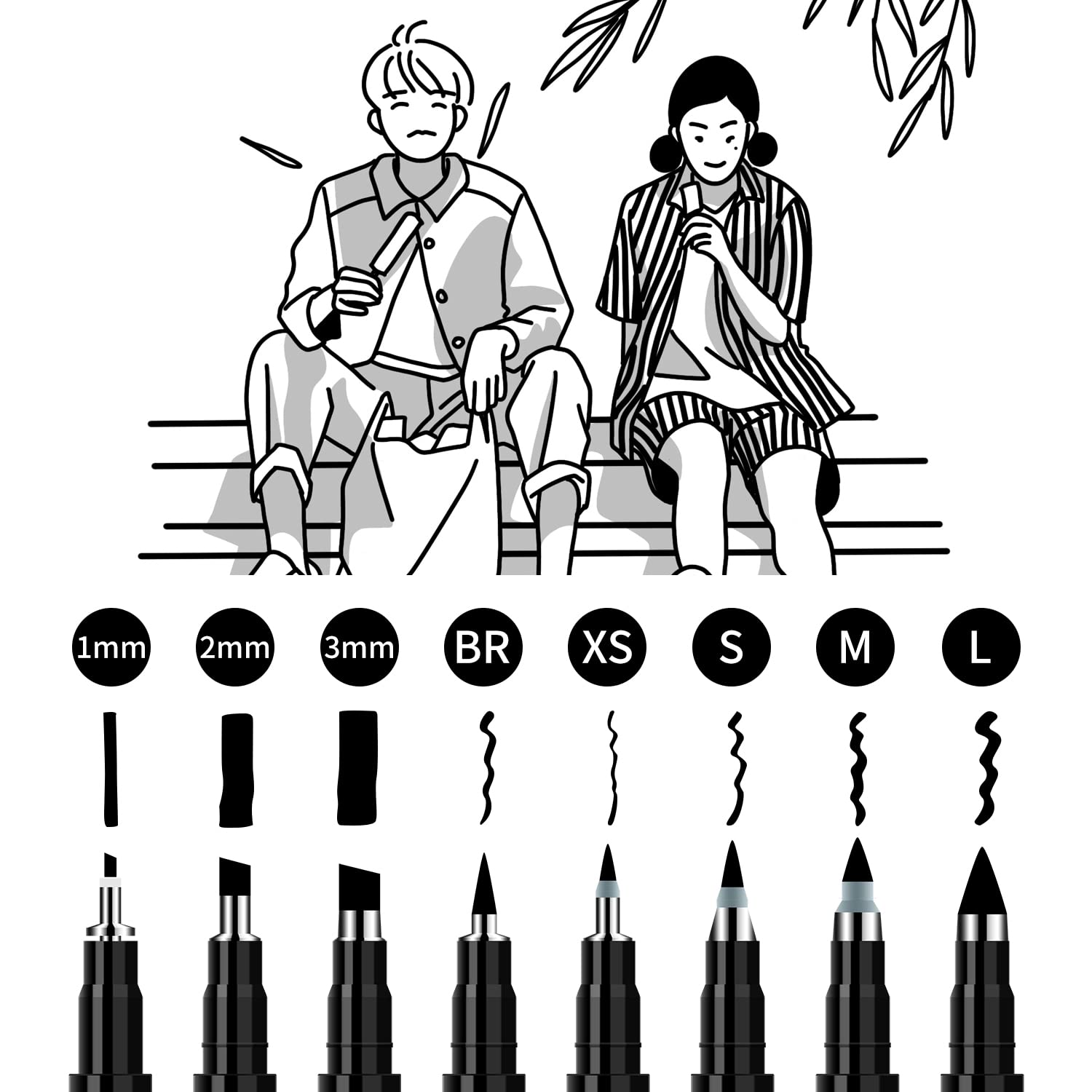 1mm 2mm 3mm BR XS S M L