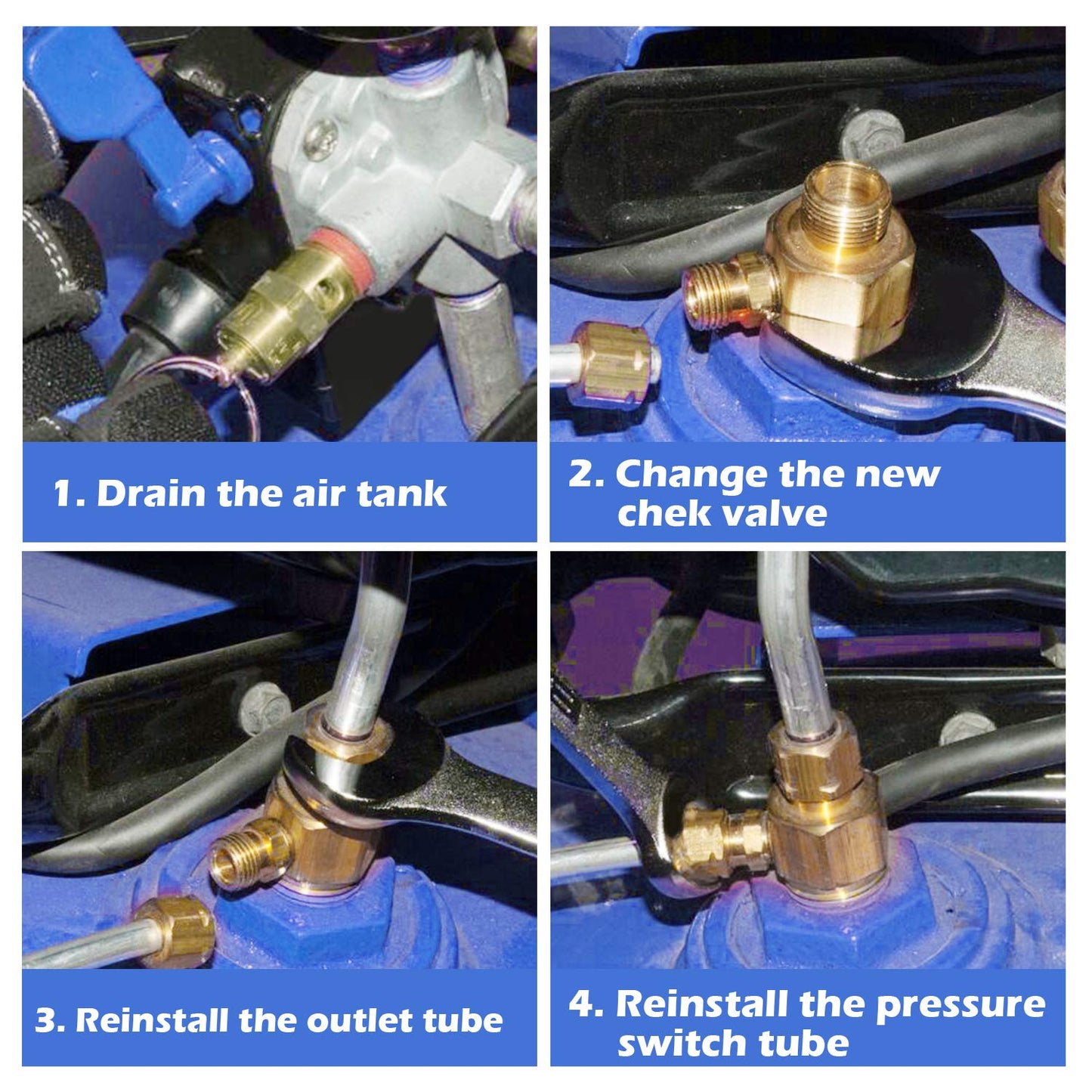 1. Drain the air tank

2. Change the new chek valve

3. Reinstall the outlet tube

4. Reinstall the pressure switch tube