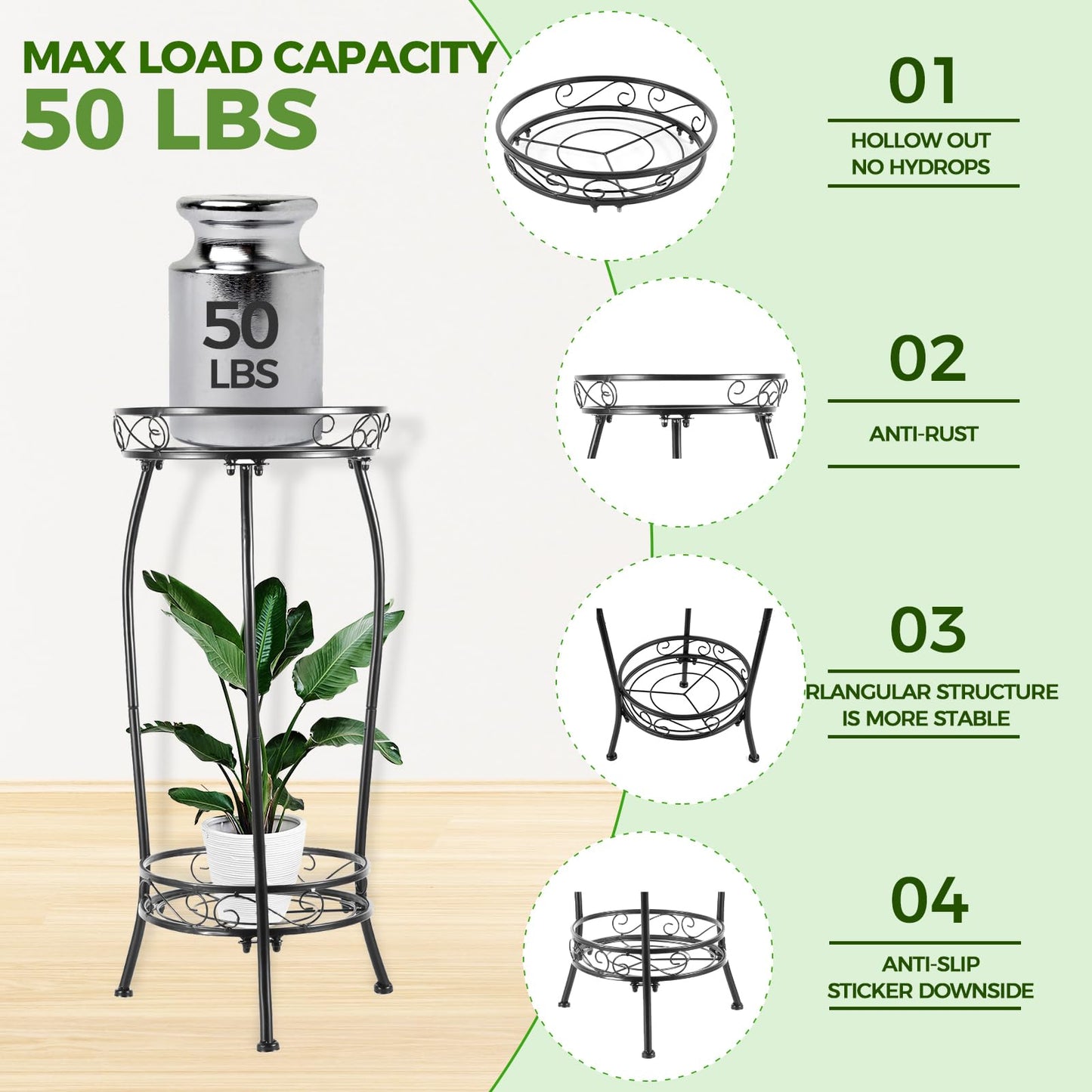 MAX LOAD CAPACITY
50 LBS

50
LBS

01
HOLLOW OUT
NO HYDROPS

02
ANTI-RUST

03
RLANGULAR STRUCTURE
IS MORE STABLE

04
ANTI-SLIP
STICKER DOWNSIDE