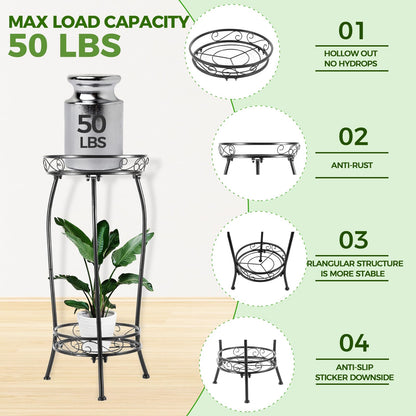 MAX LOAD CAPACITY
50 LBS

50
LBS

01
HOLLOW OUT
NO HYDROPS

02
ANTI-RUST

03
RLANGULAR STRUCTURE
IS MORE STABLE

04
ANTI-SLIP
STICKER DOWNSIDE