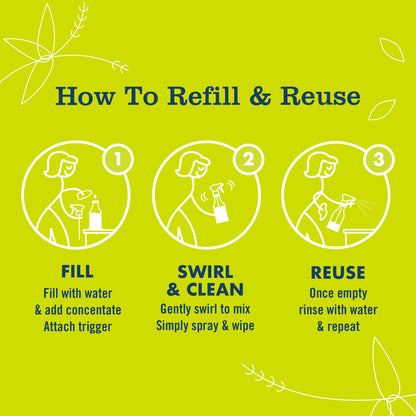 How To Refill & Reuse

1

FILL
Fill with water & add concentate Attach trigger

2

SWIRL & CLEAN
Gently swirl to mix Simply spray & wipe

3

REUSE
Once empty rinse with water & repeat