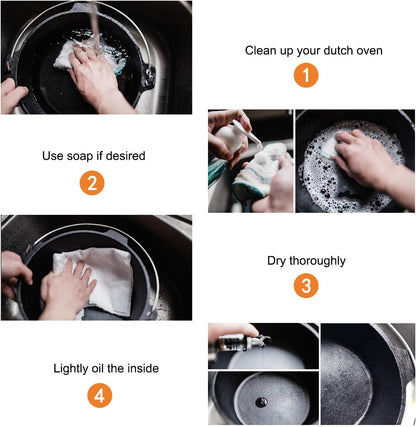 Clean up your dutch oven

1

Use soap if desired

2

Dry thoroughly

3

Lightly oil the inside

4