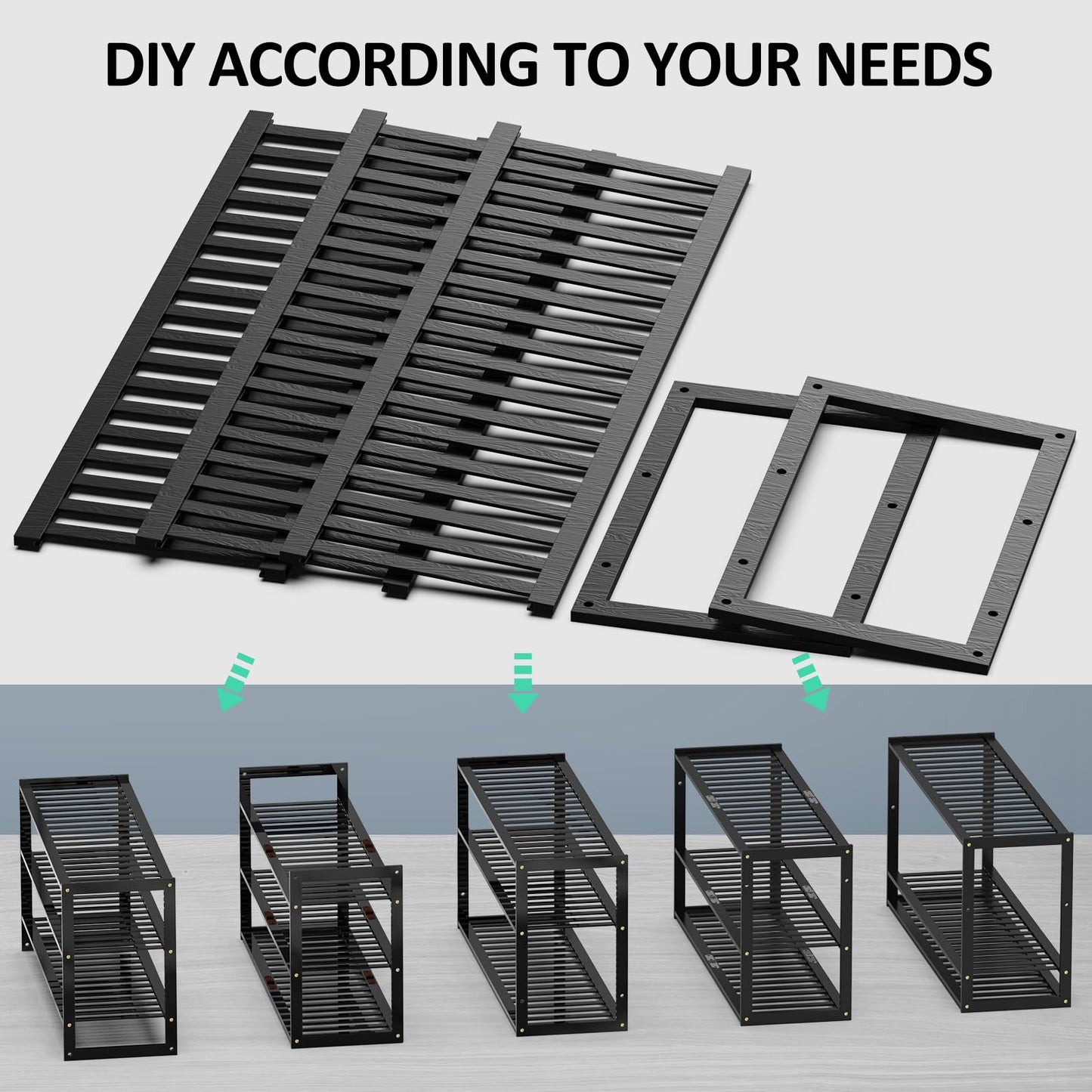 DIY ACCORDING TO YOUR NEEDS