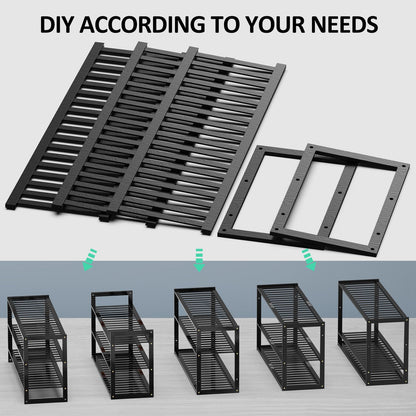 DIY ACCORDING TO YOUR NEEDS