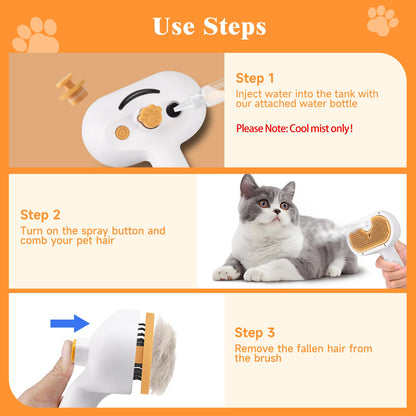 Use Steps

Step 1
Inject water into the tank with our attached water bottle

Please Note: Cool mist only!

Step 2
Turn on the spray button and comb your pet hair

Step 3
Remove the fallen hair from the brush