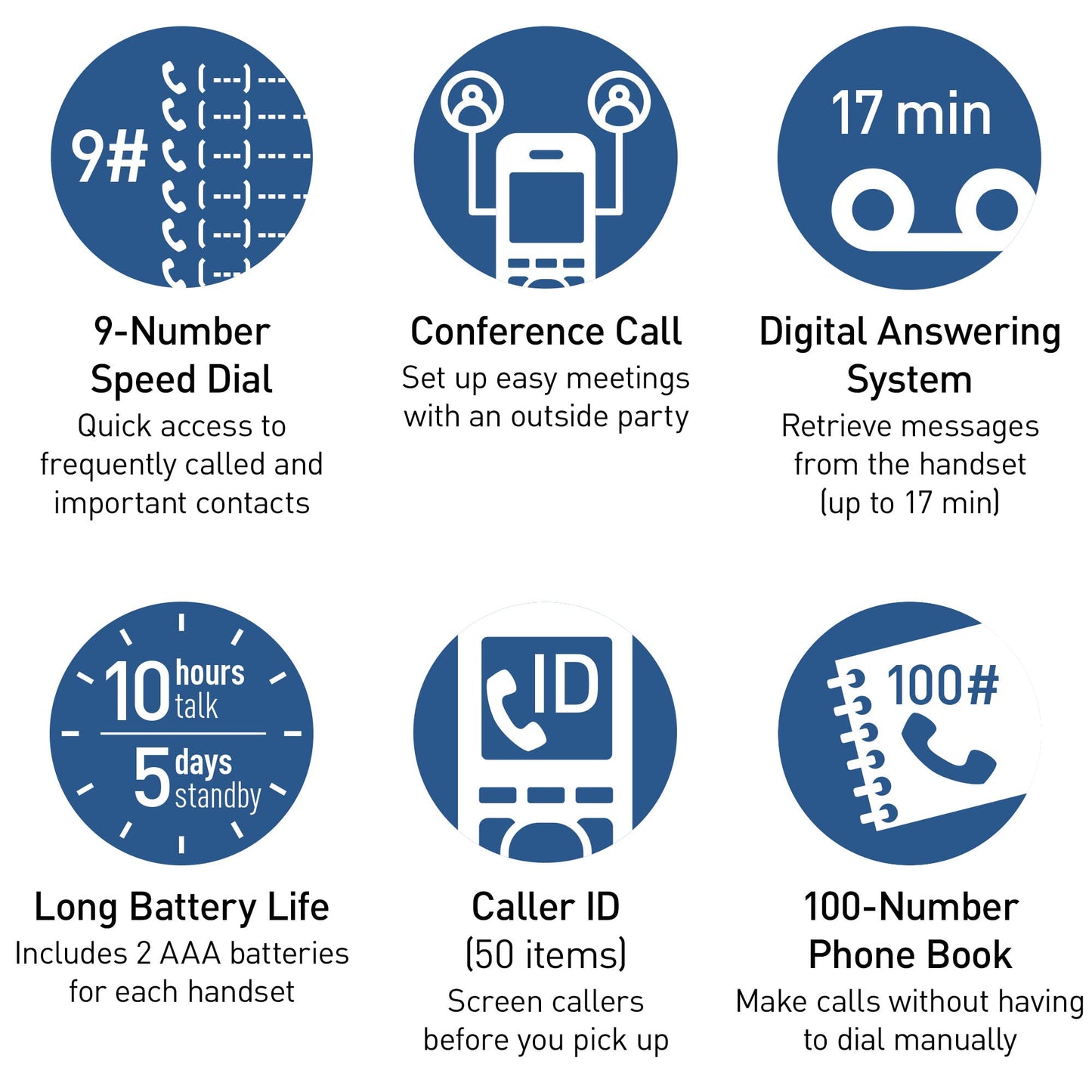 9#

9-Number Speed Dial
Quick access to frequently called and important contacts

Conference Call
Set up easy meetings with an outside party

17 min

Digital Answering System
Retrieve messages from the handset (up to 17 min)

10 hours talk
5 days standby

Long Battery Life
Includes 2 AAA batteries for each handset

ID

Caller ID
(50 items)
Screen callers before you pick up

100#

100-Number Phone Book
Make calls without having to dial manually