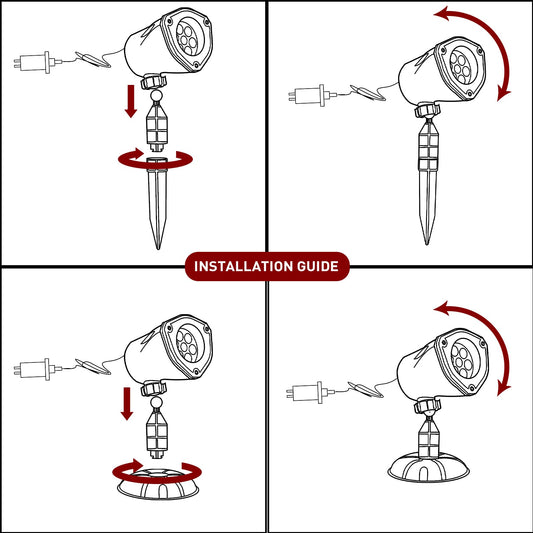 INSTALLATION GUIDE