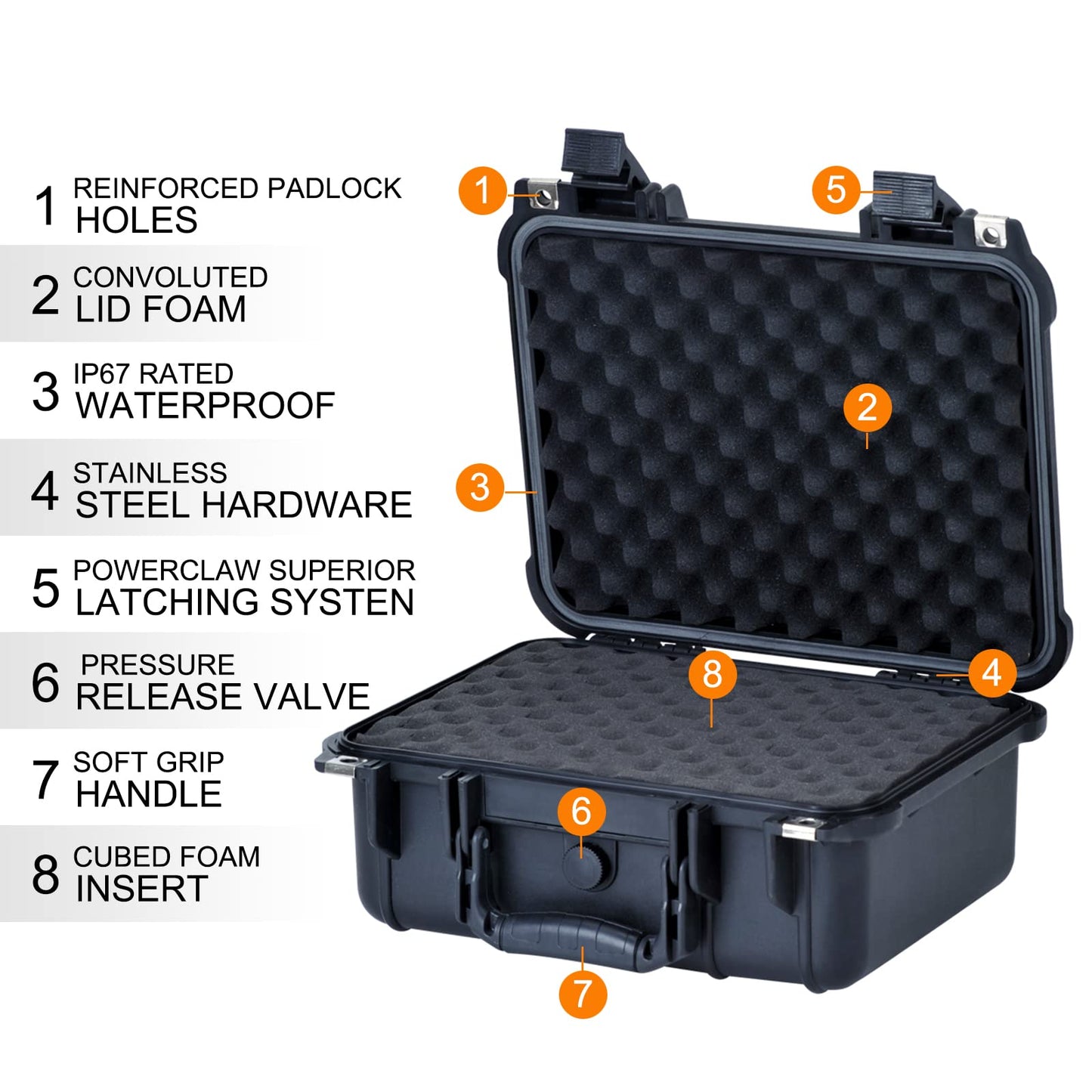 1 REINFORCED PADLOCK HOLES

2 CONVOLUTED LID FOAM

3 IP67 RATED WATERPROOF

4 STAINLESS STEEL HARDWARE

5 POWERCLAW SUPERIOR LATCHING SYSTEN

6 PRESSURE RELEASE VALVE

7 SOFT GRIP HANDLE

8 CUBED FOAM INSERT

1
5
2
3
8
4
6
7