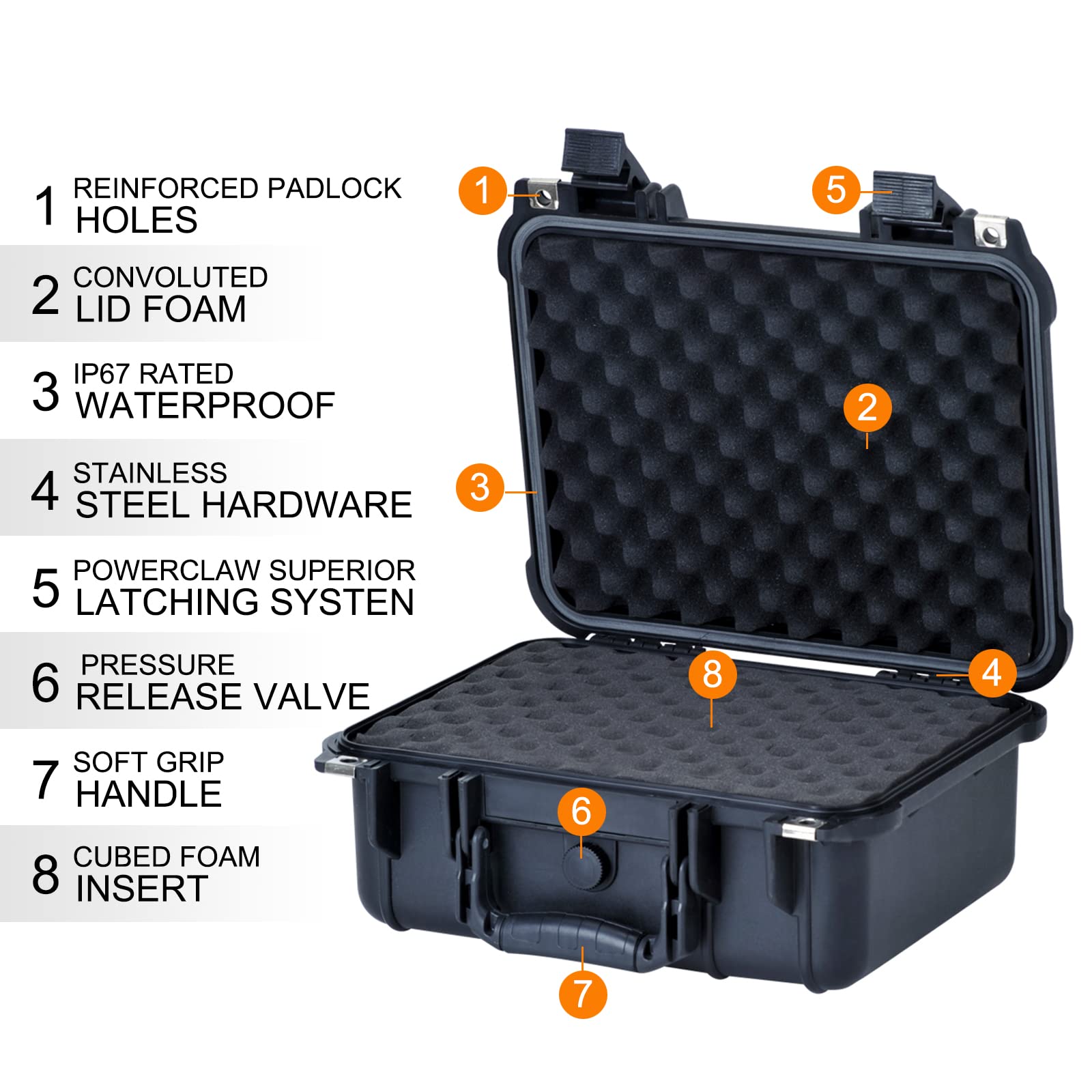 1 REINFORCED PADLOCK HOLES

2 CONVOLUTED LID FOAM

3 IP67 RATED WATERPROOF

4 STAINLESS STEEL HARDWARE

5 POWERCLAW SUPERIOR LATCHING SYSTEN

6 PRESSURE RELEASE VALVE

7 SOFT GRIP HANDLE

8 CUBED FOAM INSERT

1
5
2
3
8
4
6
7