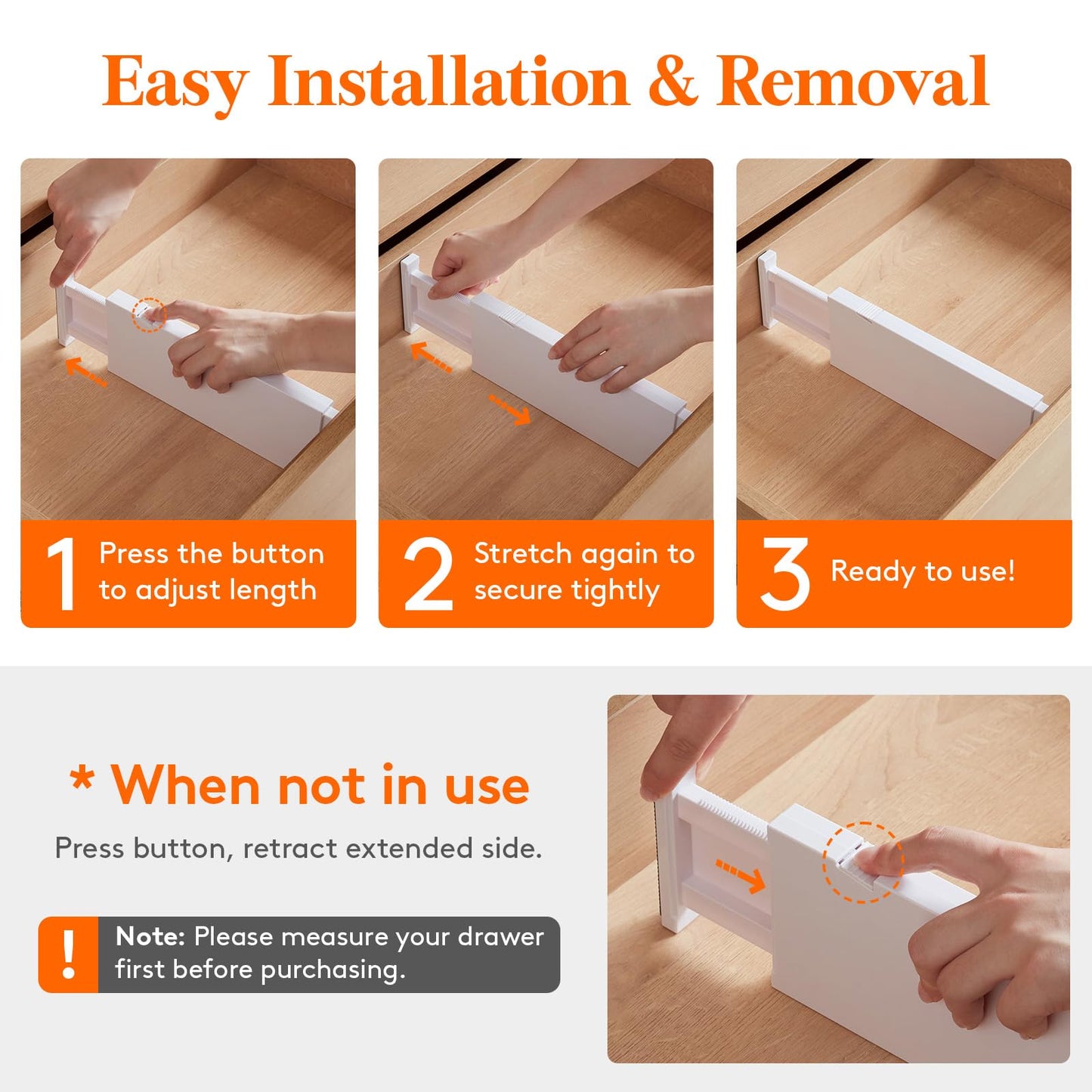 Easy Installation & Removal

1 Press the button to adjust length

2 Stretch again to secure tightly

3 Ready to use!

* When not in use

Press button, retract extended side.

! Note: Please measure your drawer first before purchasing.