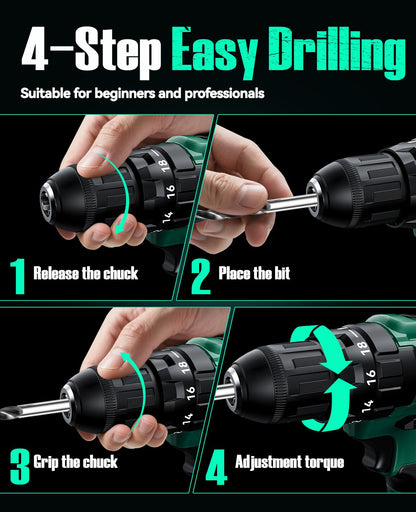 4-Step Easy Drilling

Suitable for beginners and professionals

18
16
14

1 Release the chuck

2 Place the bit

18
16
14

3 Grip the chuck

18
16
14

4 Adjustment torque