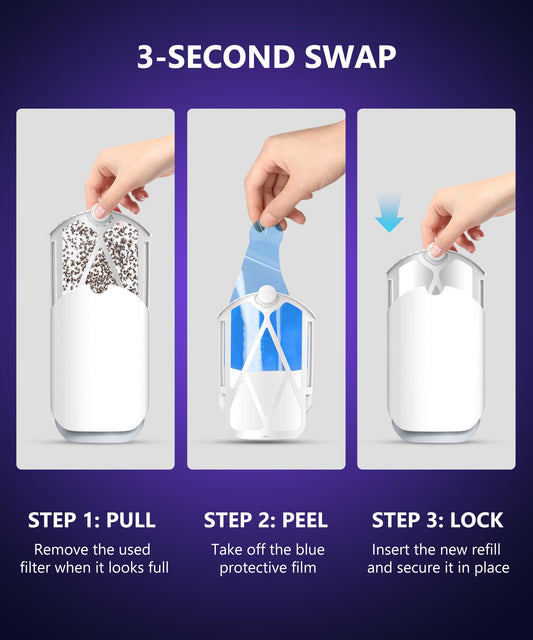 3-SECOND SWAP

STEP 1: PULL
Remove the used filter when it looks full

STEP 2: PEEL
Take off the blue protective film

STEP 3: LOCK
Insert the new refill and secure it in place