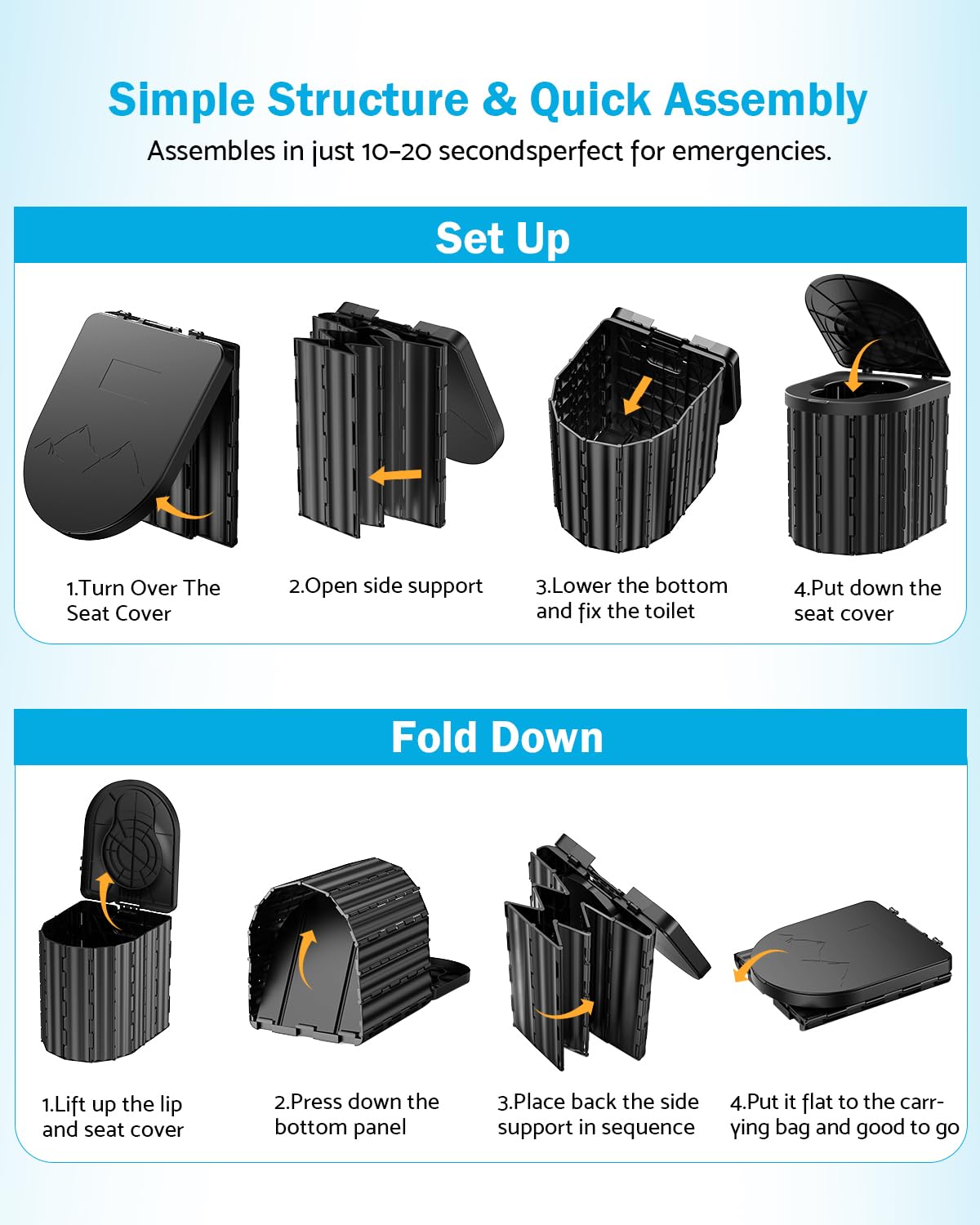 Simple Structure & Quick Assembly

Assembles in just 10-20 secondsperfect for emergencies.

Set Up

1.Turn Over The Seat Cover

2.Open side support

3.Lower the bottom and fix the toilet

4.Put down the seat cover

Fold Down

1.Lift up the lip and seat cover

2.Press down the bottom panel

3.Place back the side support in sequence

4.Put it flat to the carrying bag and good to go