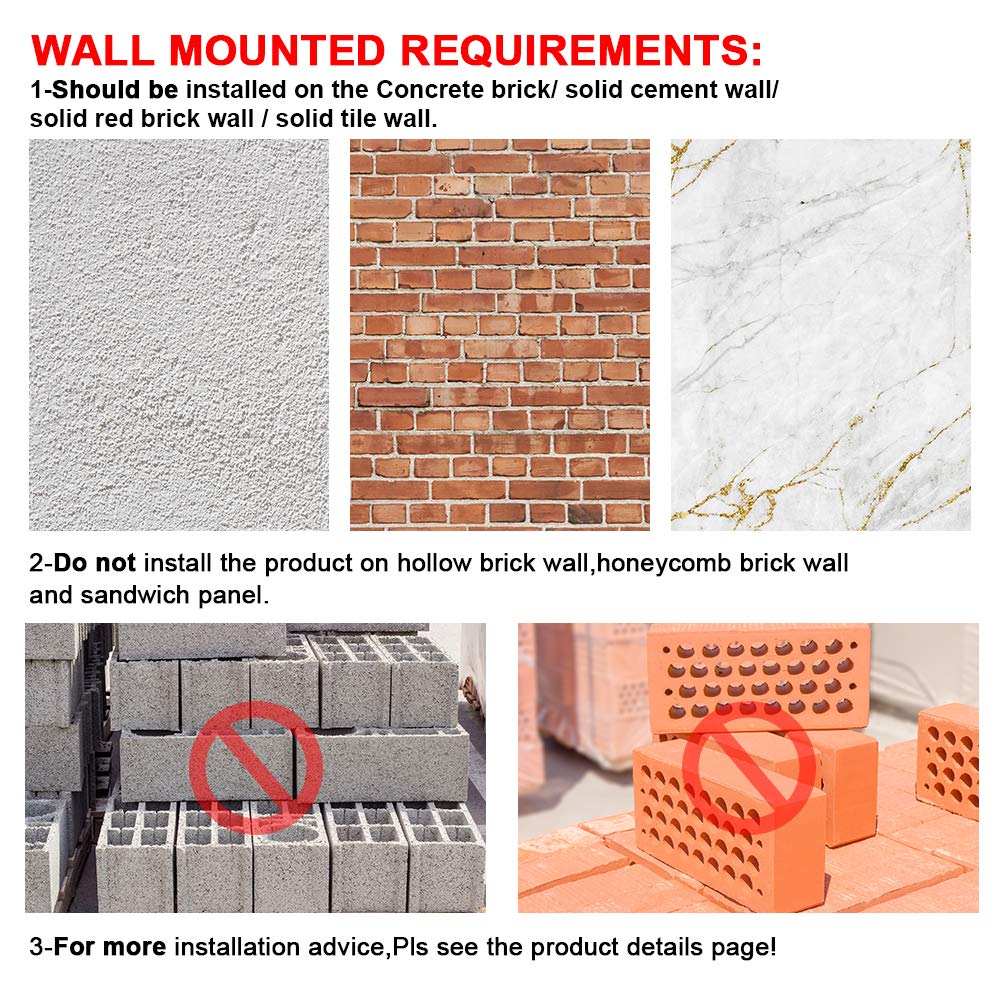 WALL MOUNTED REQUIREMENTS:
1-Should be installed on the Concrete brick/ solid cement wall/ solid red brick wall / solid tile wall.

2-Do not install the product on hollow brick wall,honeycomb brick wall and sandwich panel.

3-For more installation advice,Pls see the product details page!