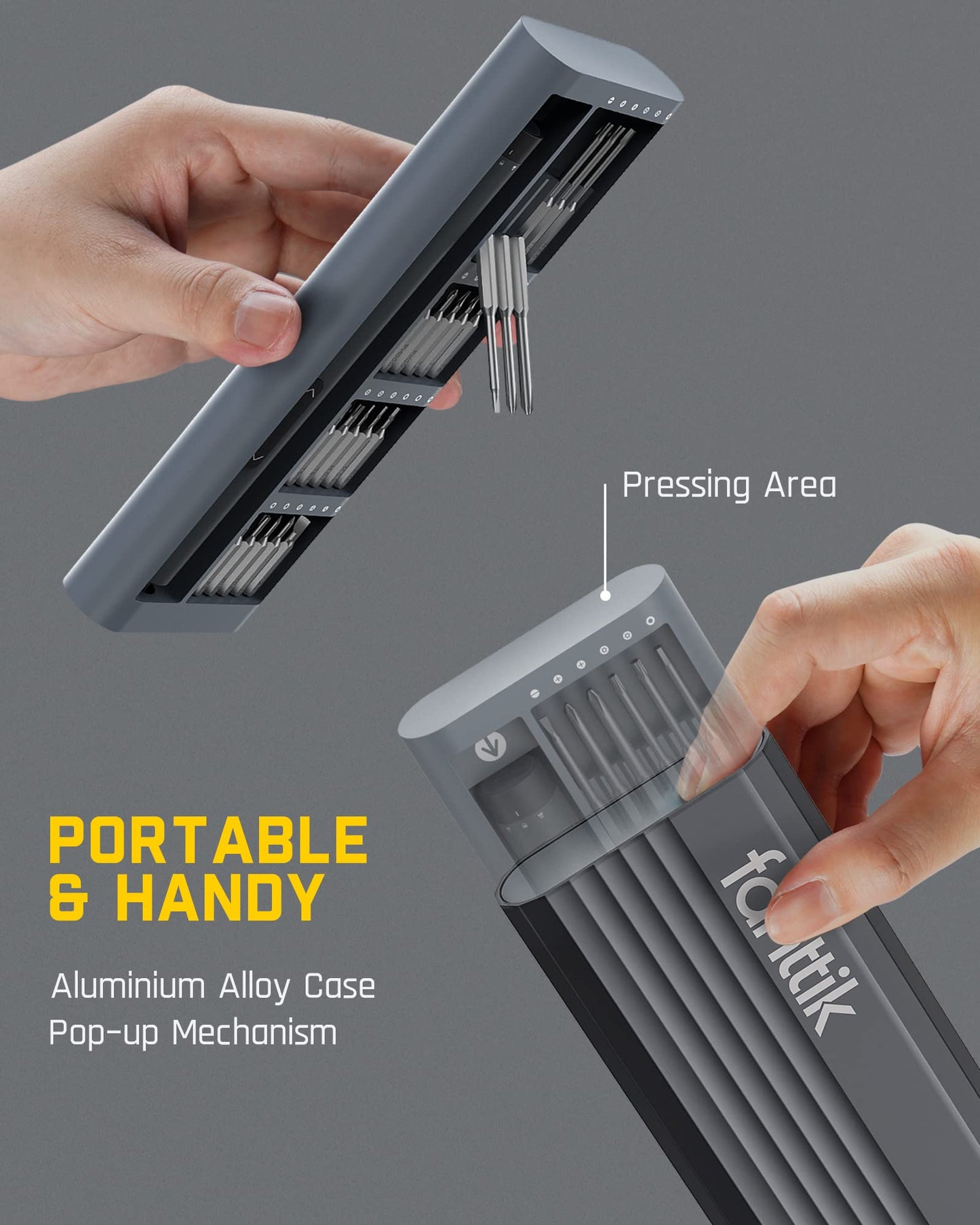 Pressing Area

PORTABLE & HANDY

Aluminium Alloy Case
Pop-up Mechanism

fanttik