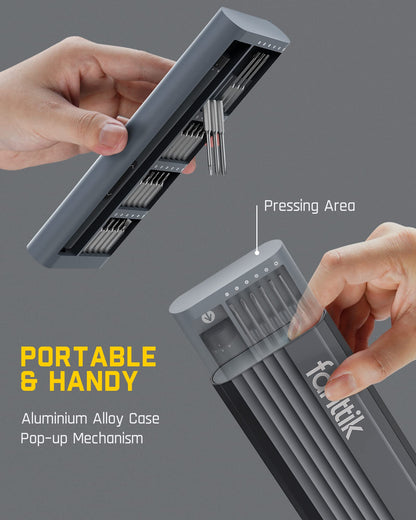 Pressing Area

PORTABLE & HANDY

Aluminium Alloy Case
Pop-up Mechanism

fanttik