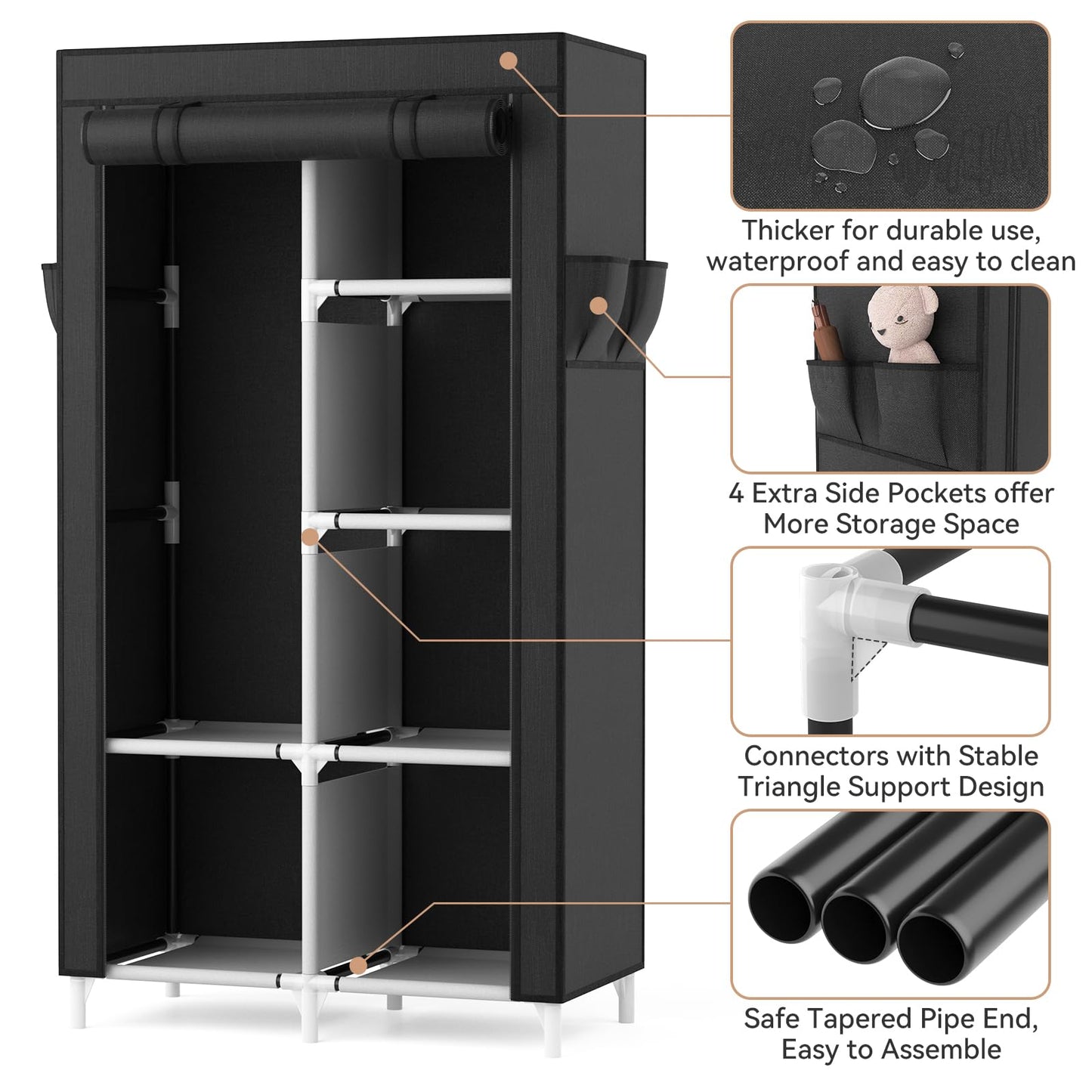 Thicker for durable use, waterproof and easy to clean

4 Extra Side Pockets offer More Storage Space

Connectors with Stable Triangle Support Design

Safe Tapered Pipe End, Easy to Assemble