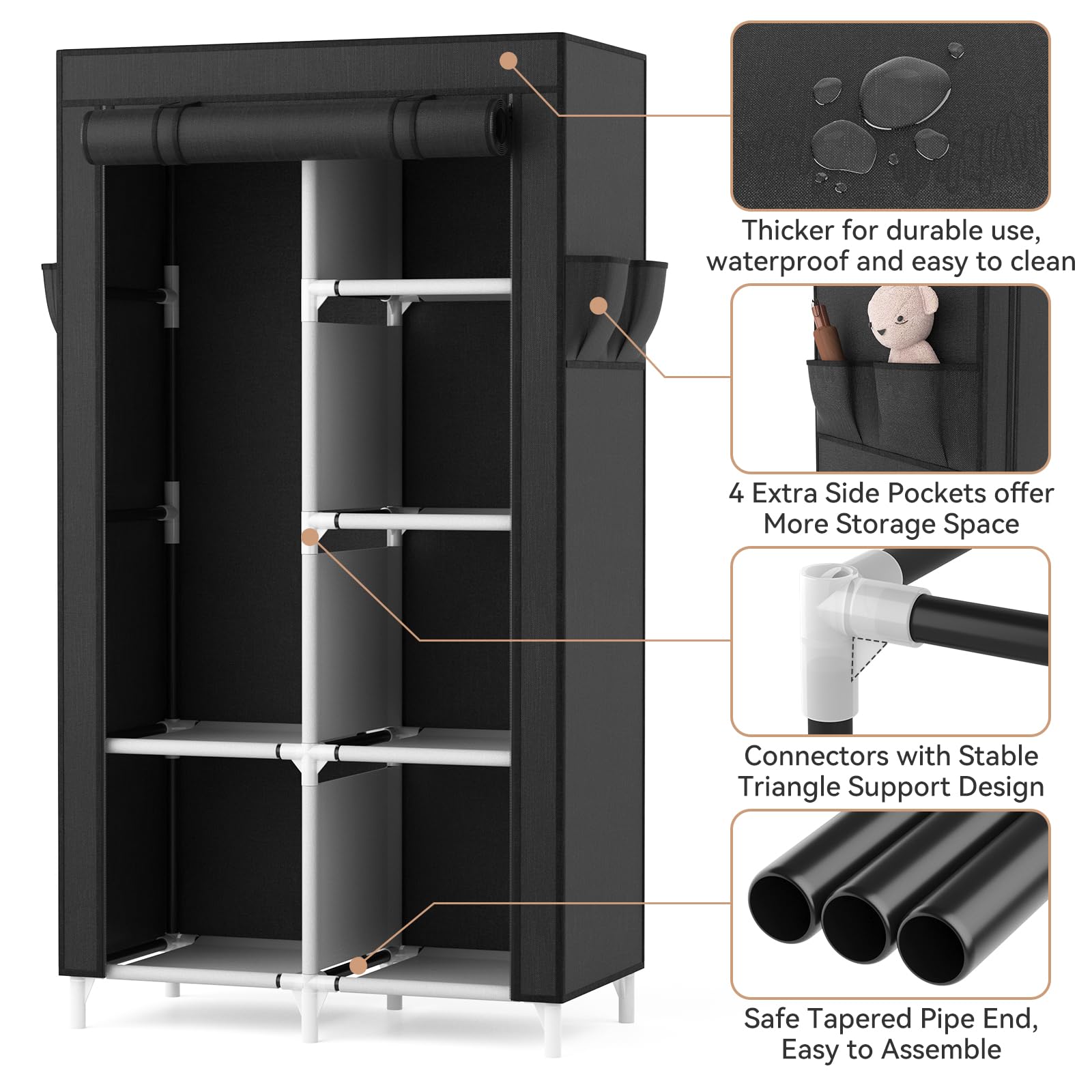 Thicker for durable use, waterproof and easy to clean

4 Extra Side Pockets offer More Storage Space

Connectors with Stable Triangle Support Design

Safe Tapered Pipe End, Easy to Assemble