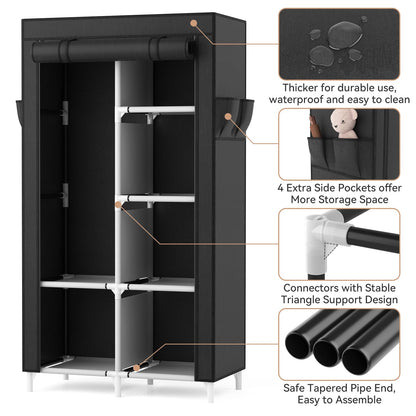 Thicker for durable use, waterproof and easy to clean

4 Extra Side Pockets offer More Storage Space

Connectors with Stable Triangle Support Design

Safe Tapered Pipe End, Easy to Assemble