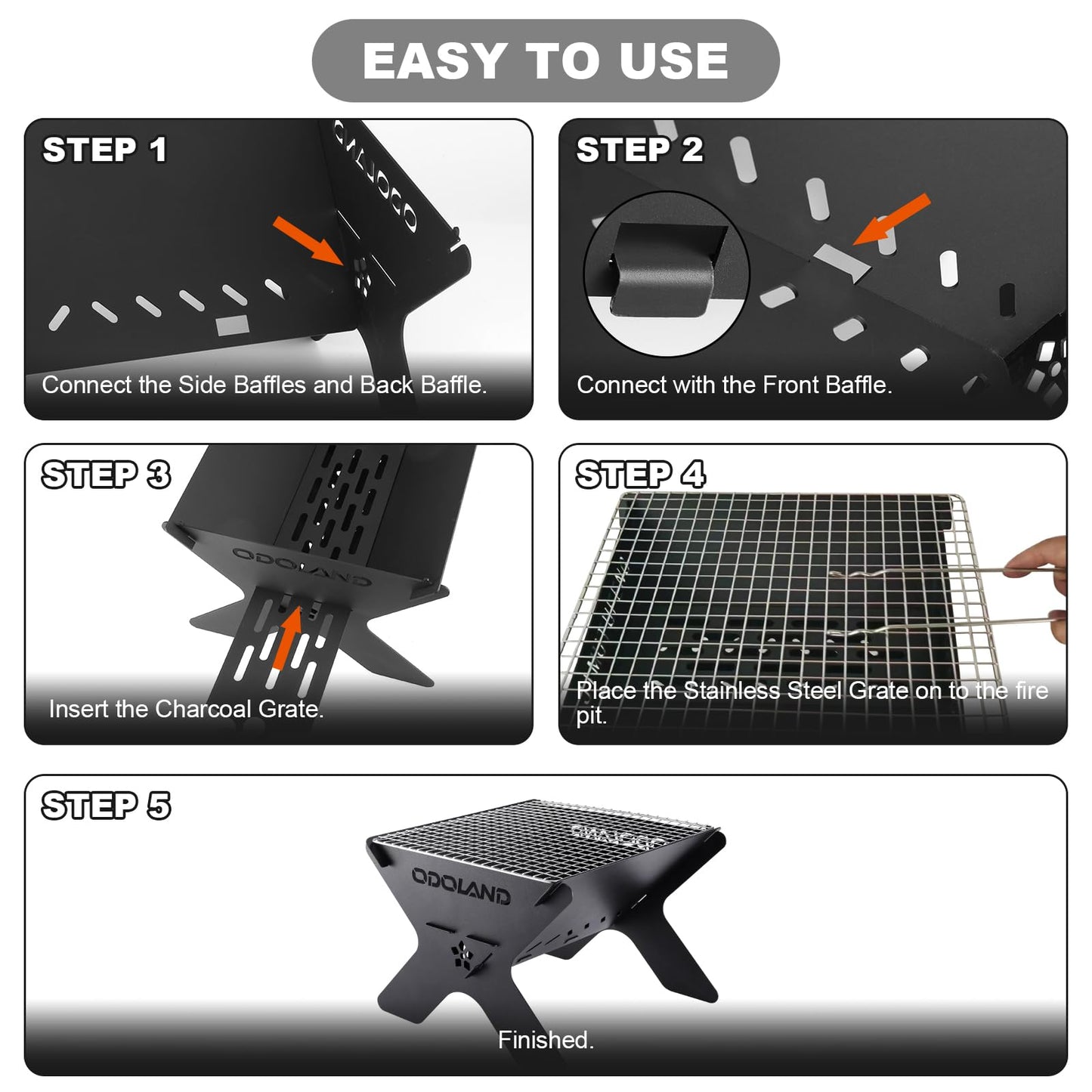 EASY TO USE

STEP 1

Connect the Side Baffles and Back Baffle.

STEP 2

Connect with the Front Baffle.

STEP 3

ODOLAND

Insert the Charcoal Grate.

STEP 4

Place the Stainless Steel Grate on to the fire pit.

STEP 5

ODOLAND

Finished.