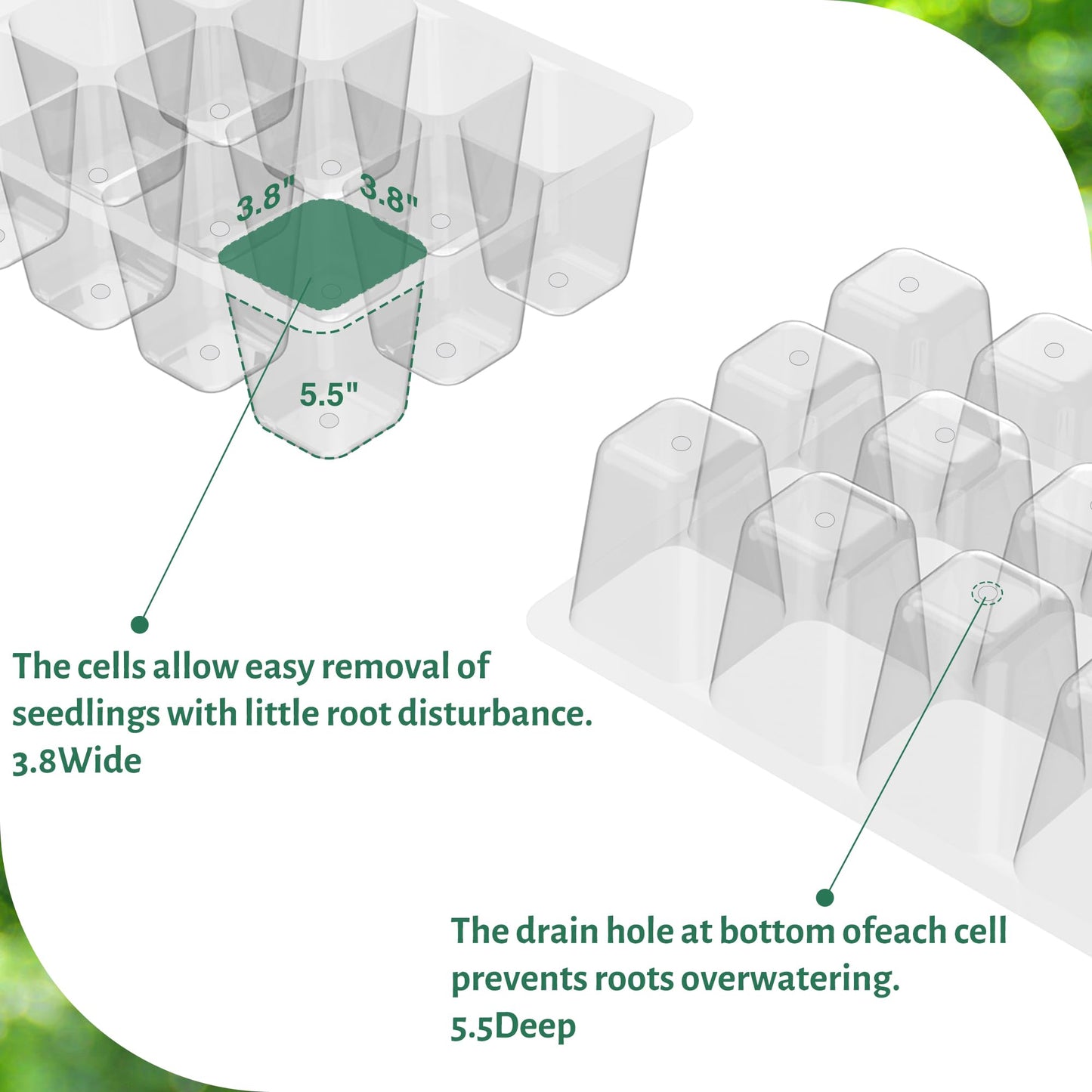 3.8"
3.8"
5.5"

The cells allow easy removal of seedlings with little root disturbance. 3.8Wide

The drain hole at bottom ofeach cell prevents roots overwatering. 5.5Deep