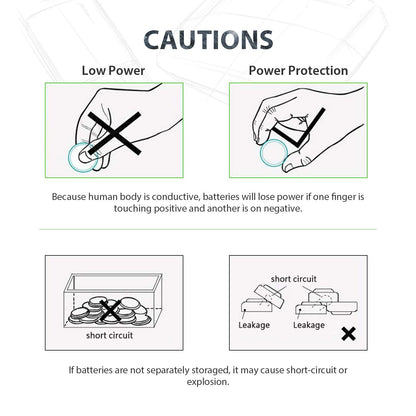 CAUTIONS

Low Power

Power Protection

Because human body is conductive, batteries will lose power if one finger is touching positive and another is on negative.

short circuit

short circuit

Leakage

Leakage

If batteries are not separately storaged, it may cause short-circuit or explosion.