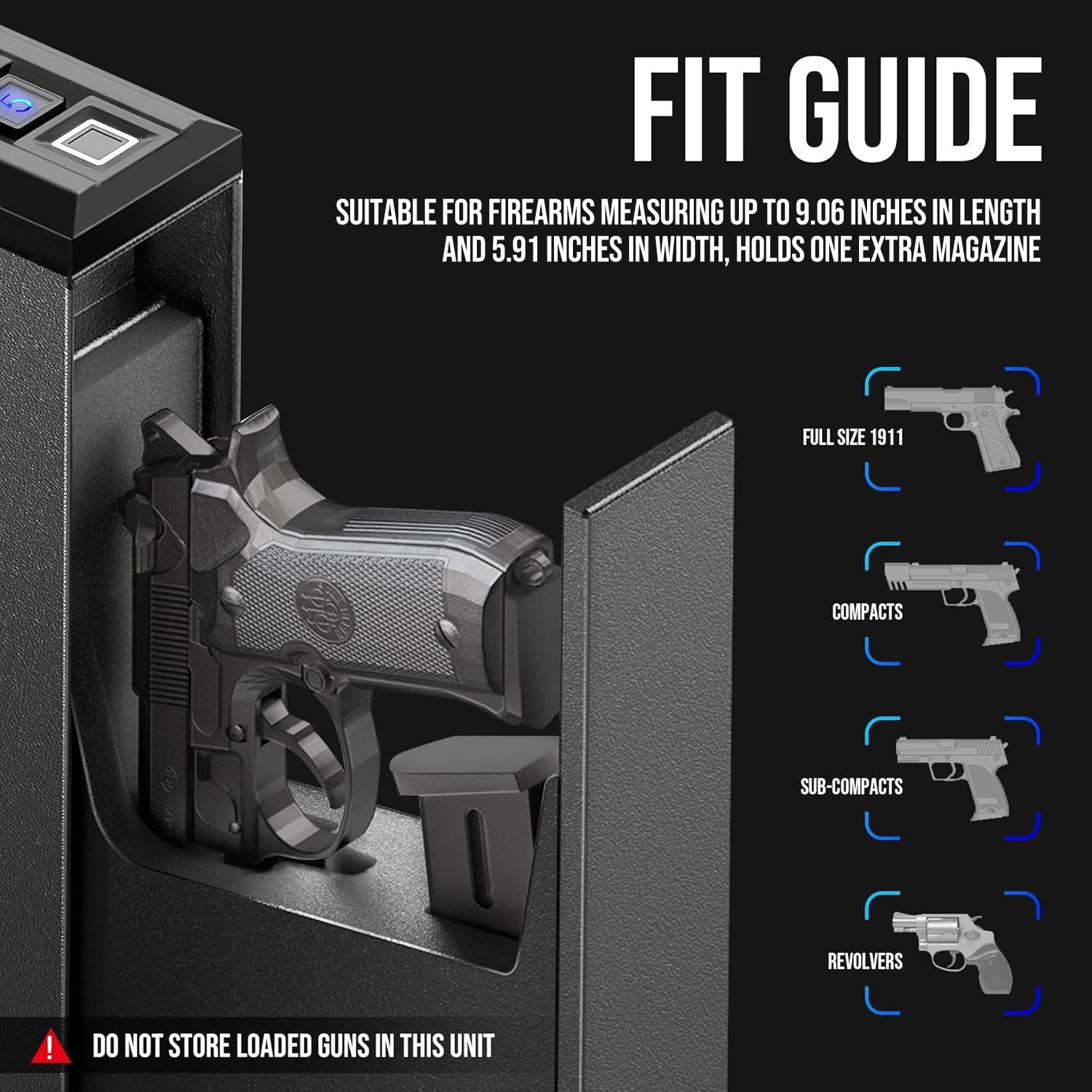 5

FIT GUIDE

SUITABLE FOR FIREARMS MEASURING UP TO 9.06 INCHES IN LENGTH AND 5.91 INCHES IN WIDTH, HOLDS ONE EXTRA MAGAZINE

FULL SIZE 1911

COMPACTS

SUB-COMPACTS

REVOLVERS

DO NOT STORE LOADED GUNS IN THIS UNIT