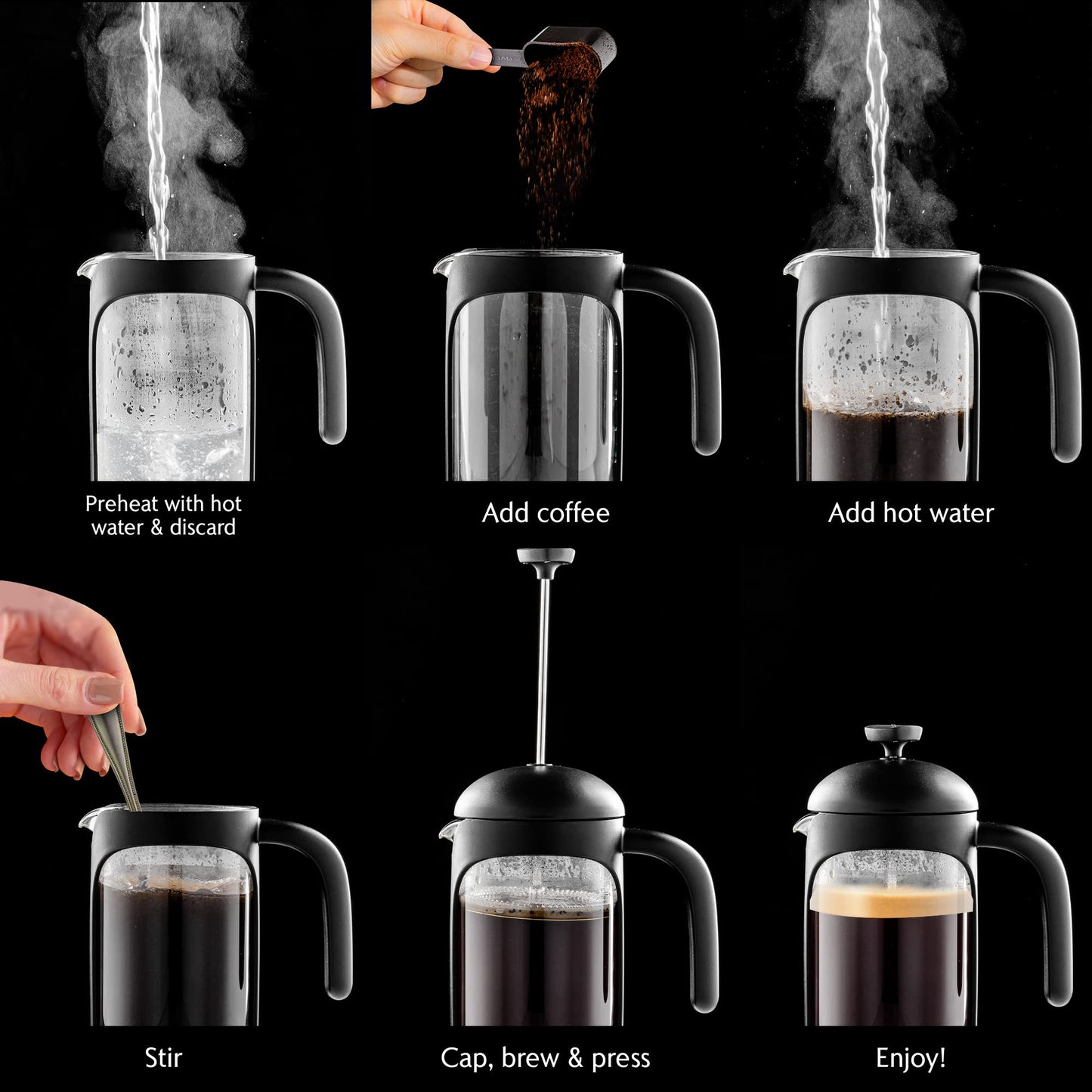 Preheat with hot water & discard

Add coffee

Add hot water

Stir

Cap, brew & press

Enjoy!