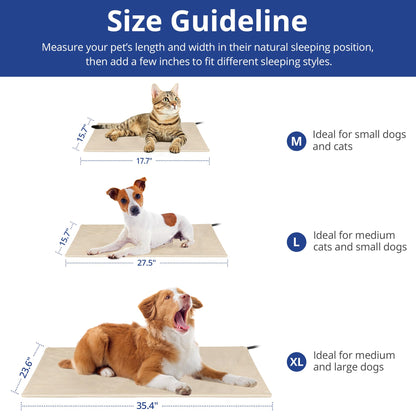 Size Guideline

Measure your pet's length and width in their natural sleeping position, then add a few inches to fit different sleeping styles.

15.7"

17.7"

M Ideal for small dogs and cats

15.7"

27.5"

L Ideal for medium cats and small dogs

23.6"

35.4"

XL Ideal for medium and large dogs