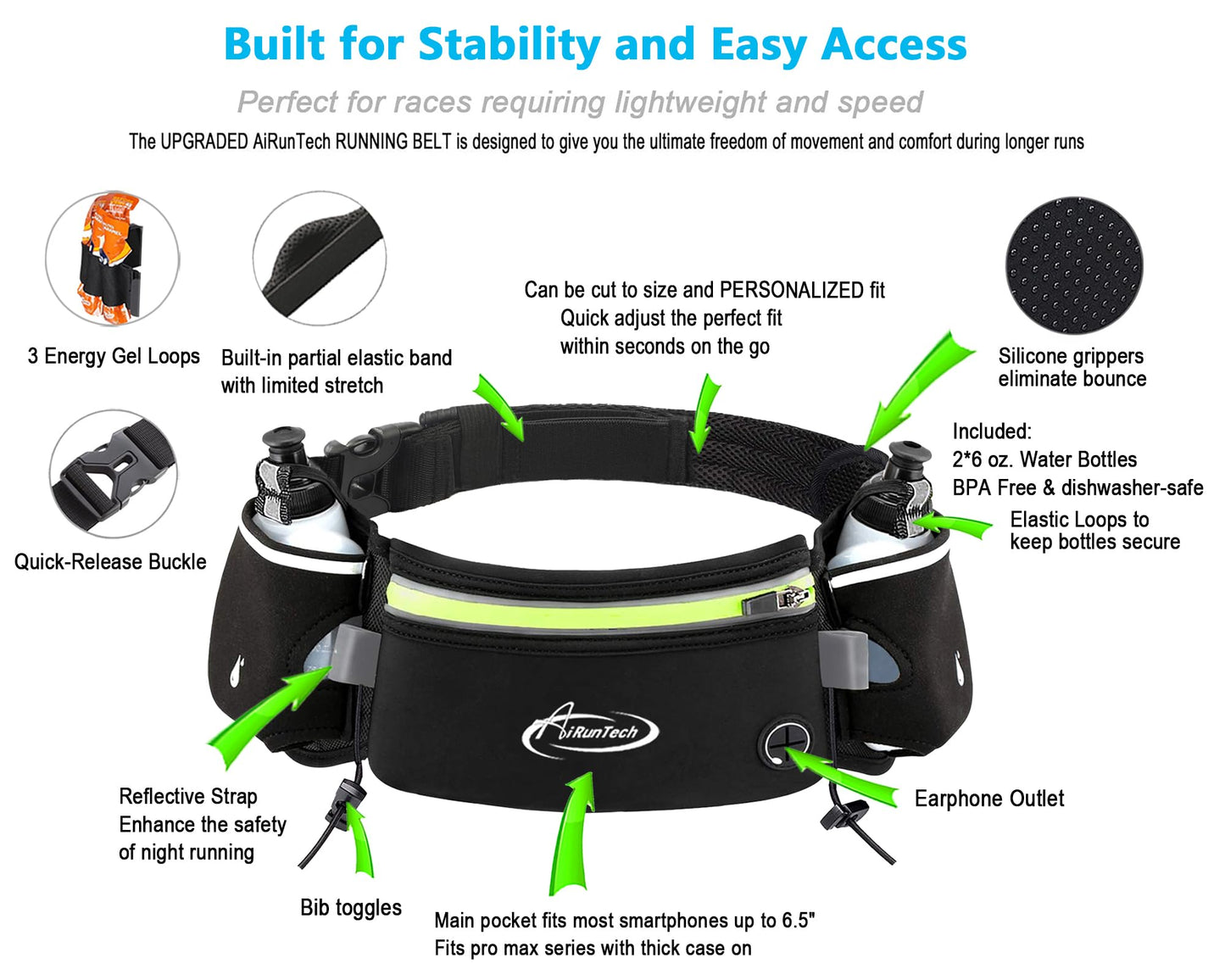 Built for Stability and Easy Access

Perfect for races requiring lightweight and speed

The UPGRADED AiRunTech RUNNING BELT is designed to give you the ultimate freedom of movement and comfort during longer runs

3 Energy Gel Loops

Built-in partial elastic band with limited stretch

Can be cut to size and PERSONALIZED fit
Quick adjust the perfect fit within seconds on the go

Silicone grippers eliminate bounce

Included:
2*6 oz. Water Bottles
BPA Free & dishwasher-safe

Elastic Loops to keep bottles secure

Quick-Release Buckle

AiRunTech

Reflective Strap
Enhance the safety of night running

Earphone Outlet

Bib toggles

Main pocket fits most smartphones up to 6.5"
Fits pro max series with thick case on