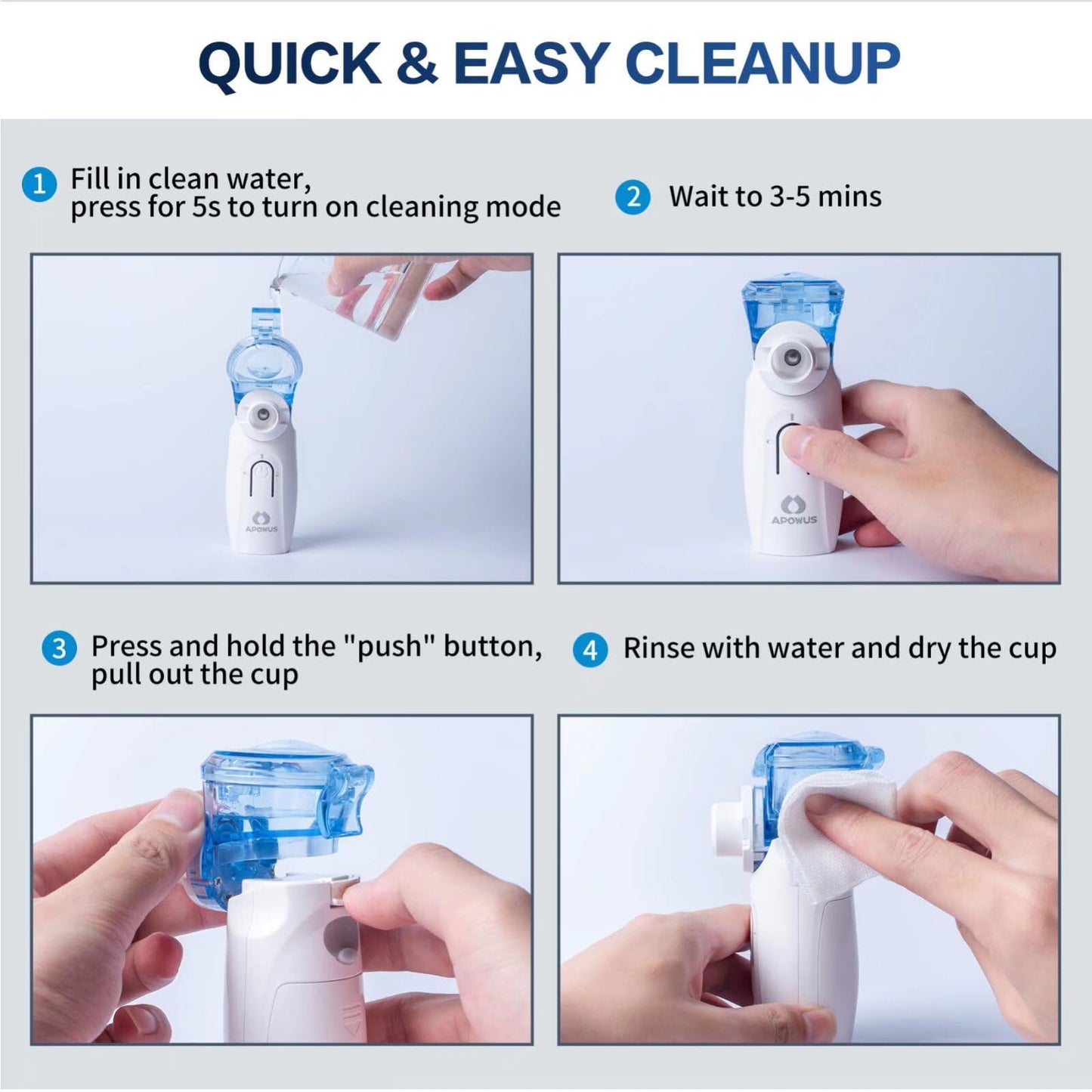 QUICK & EASY CLEANUP

1 Fill in clean water, press for 5s to turn on cleaning mode

2 Wait to 3-5 mins

APOWUS

APOWUS

3 Press and hold the "push" button, pull out the cup

4 Rinse with water and dry the cup