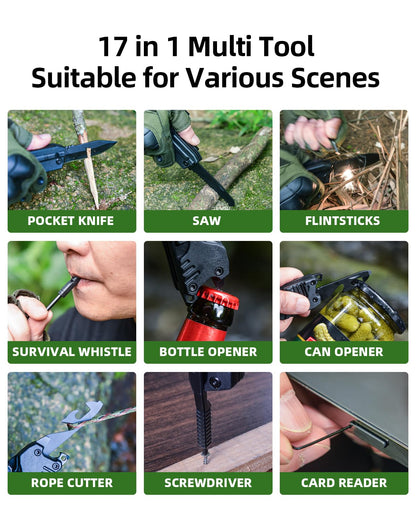 17 in 1 Multi Tool
Suitable for Various Scenes

POCKET KNIFE

SAW

FLINTSTICKS

SURVIVAL WHISTLE

BOTTLE OPENER

CAN OPENER

ROPE CUTTER

SCREWDRIVER

CARD READER