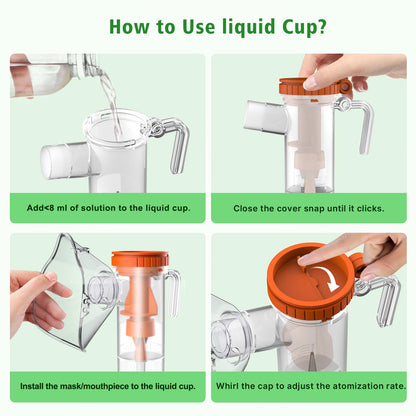 How to Use liquid Cup?

Add<8 ml of solution to the liquid cup.

Close the cover snap until it clicks.

Install the mask/mouthpiece to the liquid cup.

Whirl the cap to adjust the atomization rate.