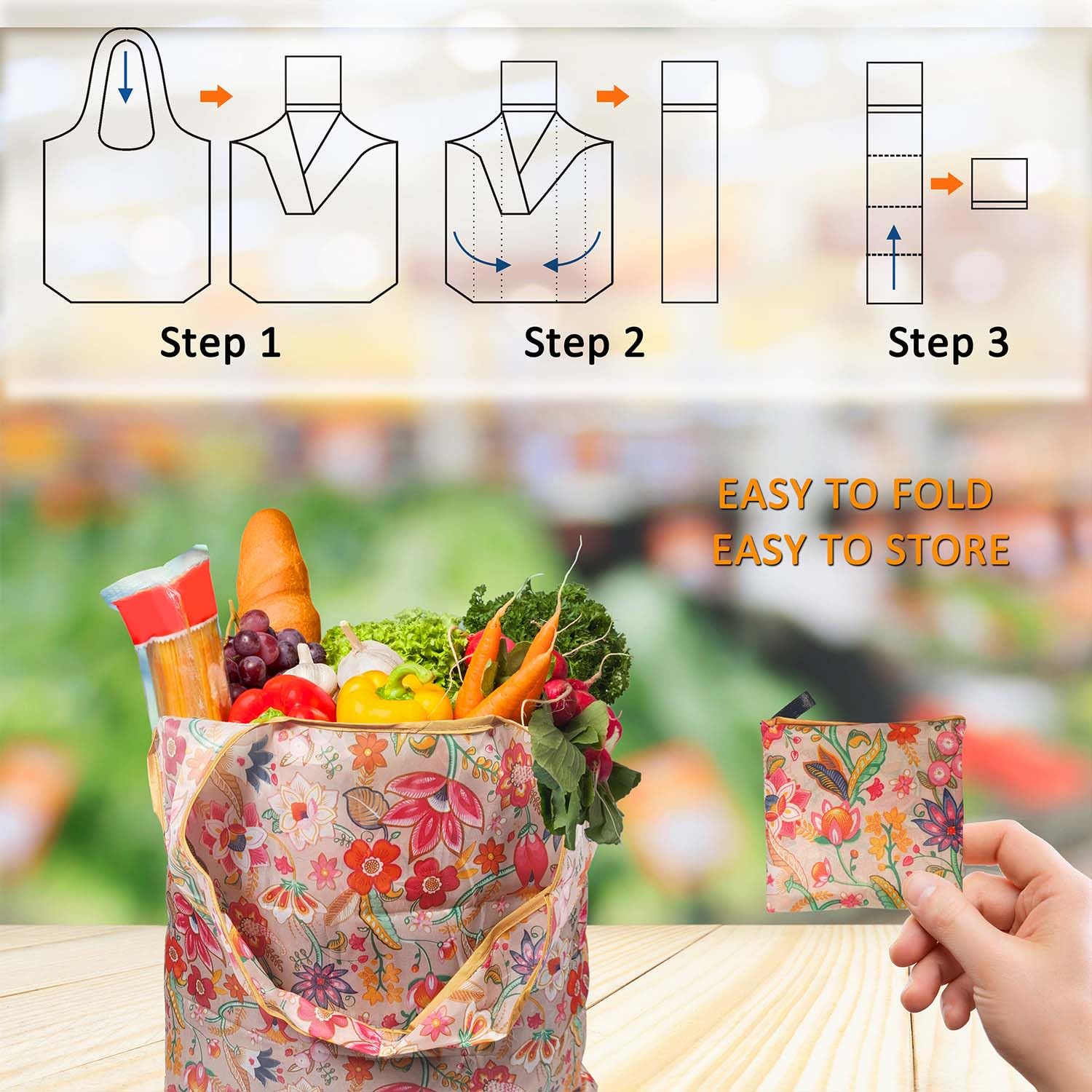 Step 1

Step 2

Step 3

EASY TO FOLD
EASY TO STORE