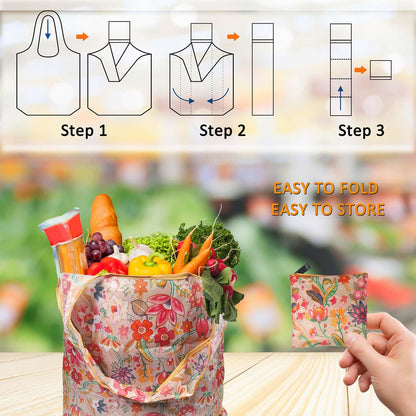 Step 1

Step 2

Step 3

EASY TO FOLD
EASY TO STORE